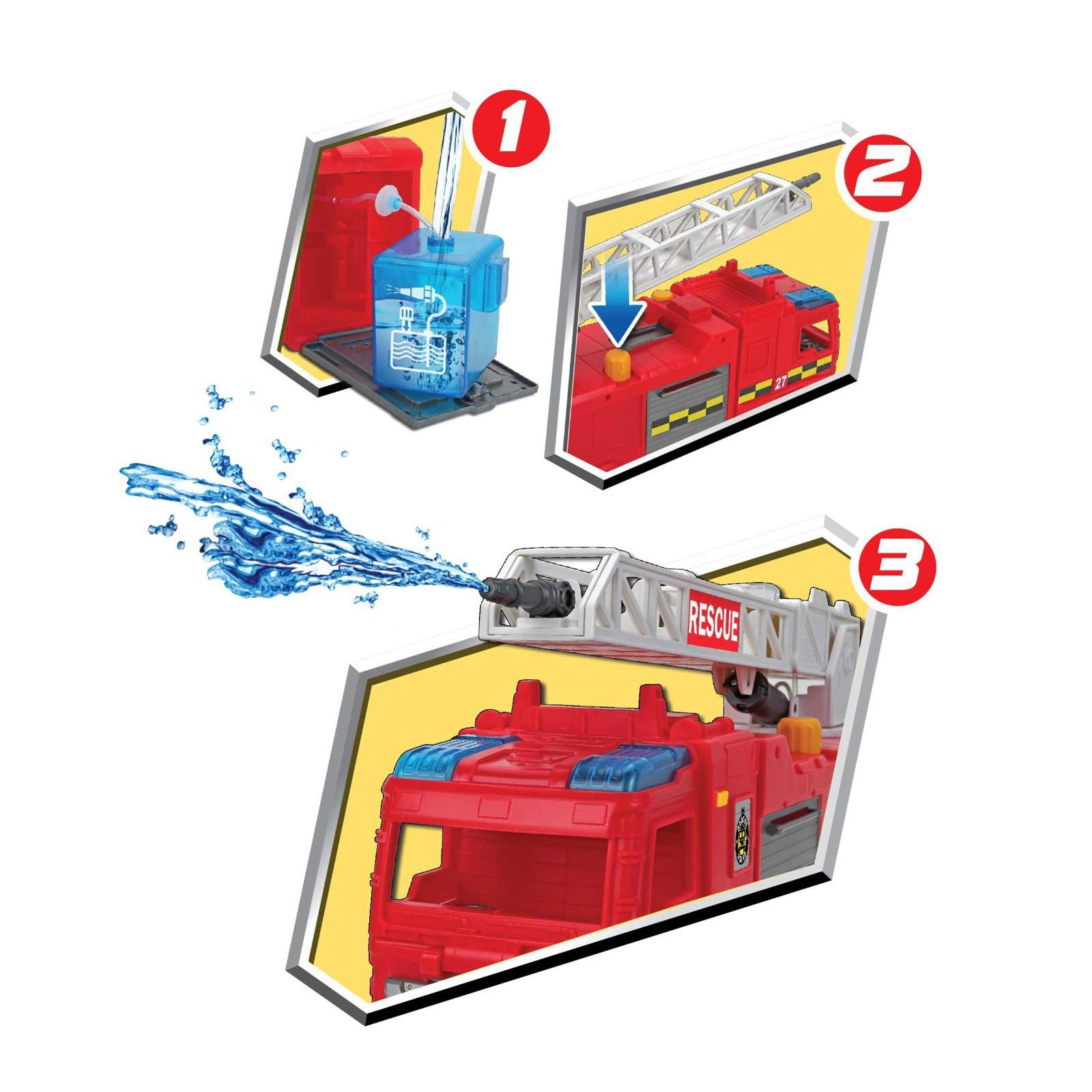 1

2

27

3

RESCUE