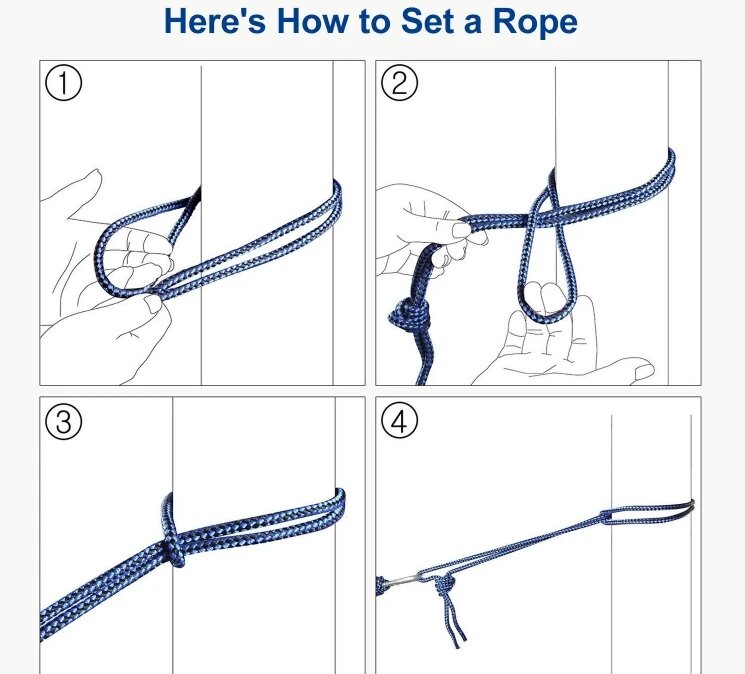 Here's How to Set a Rope

①

②

③

④