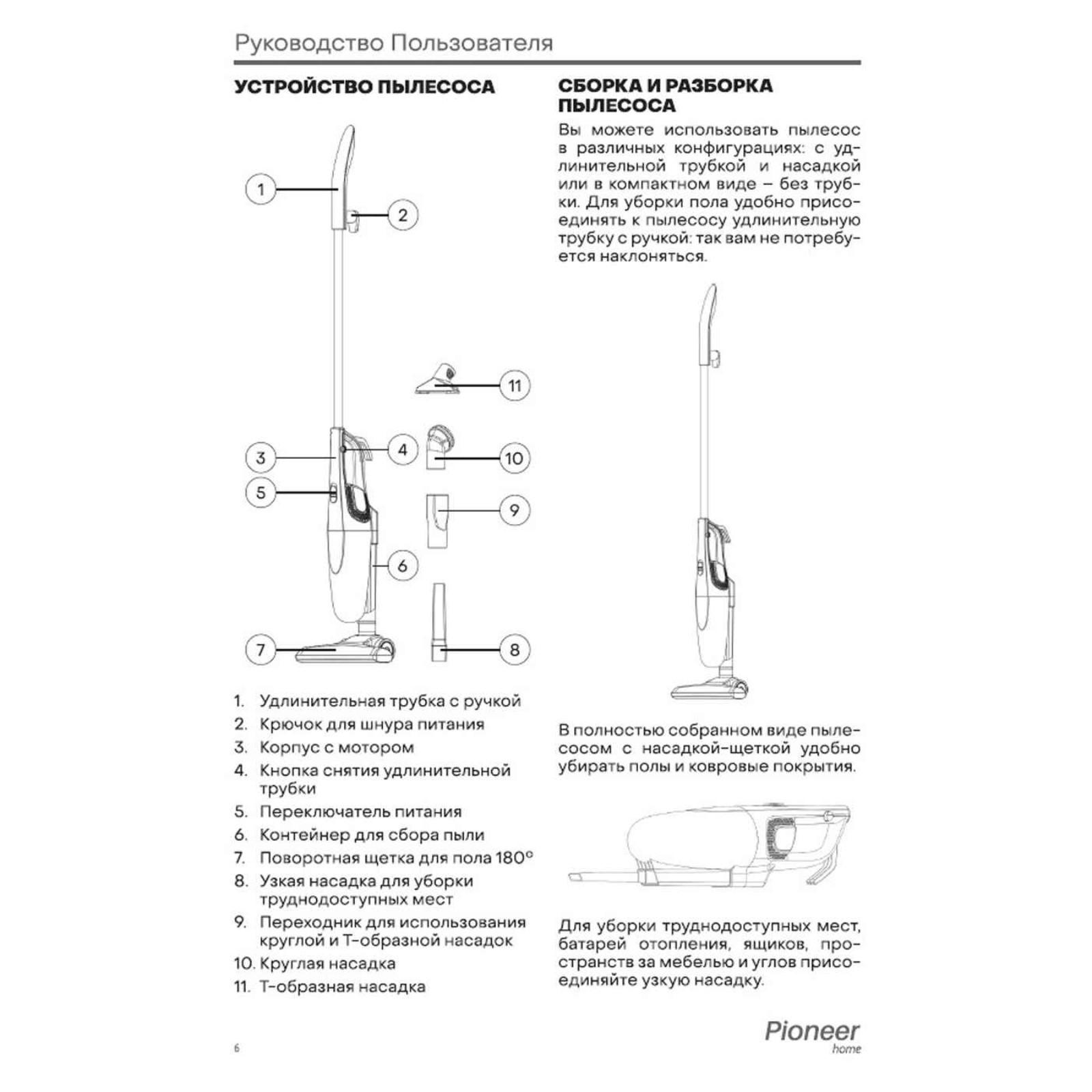 Руководство Пользователя

УСТРОЙСТВО ПЫЛЕСОСА

1
2
11
3
4
10
5
9
6
7
8

1. Удлинительная трубка с ручкой
2. Крючок для шнура питания
3. Корпус с мотором
4. Кнопка снятия удлинительной трубки
5. Переключатель питания
6. Контейнер для сбора пыли
7. Поворотная щетка для пола 180°
8. Узкая насадка для уборки труднодоступных мест
9. Переходник для использования круглой и Т-образной насадок
10. Круглая насадка
11. Т-образная насадка

СБОРКА И РАЗБОРКА ПЫЛЕСОСА

Вы можете использовать пылесос в различных конфигурациях: с удлинительной трубкой и насадкой или в компактном виде – без трубки. Для уборки пола удобно присоединять к пылесосу удлинительную трубку с ручкой: так вам не потребуется наклоняться.

В полностью собранном виде пылесосом с насадкой-щеткой удобно убирать полы и ковровые покрытия.

Для уборки труднодоступных мест, батарей отопления, ящиков, пространств за мебелью и углов присоединяйте узкую насадку.

6

Pioneer
home