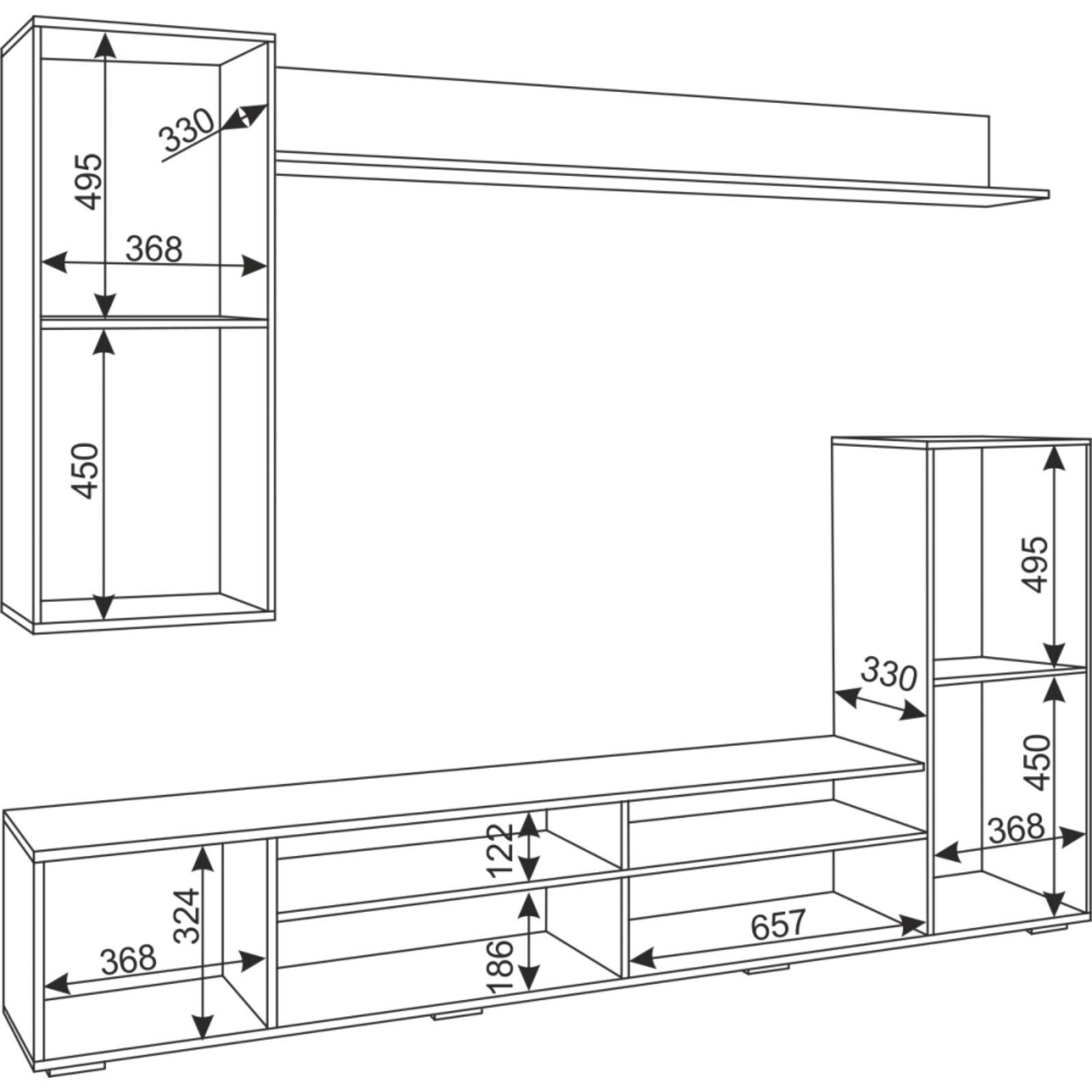 330
495
368
450
495
330
450
368
122
324
368
186
657