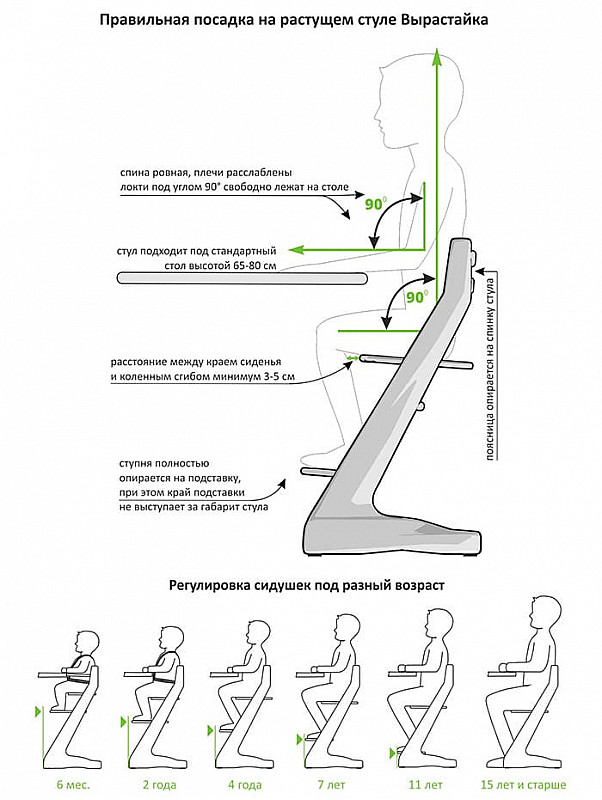 Правильная посадка на растущем стуле Вырастайка

спина ровная, плечи расслаблены
локти под углом 90° свободно лежат на столе

90°

стул подходит под стандартный
стол высотой 65-80 см

90°

поясница опирается на спинку стула

расстояние между краем сиденья
и коленным сгибом минимум 3-5 см

ступня полностью
опирается на подставку,
при этом край подставки
не выступает за габарит стула

Регулировка сидушек под разный возраст

6 мес.

2 года

4 года

7 лет

11 лет

15 лет и старше