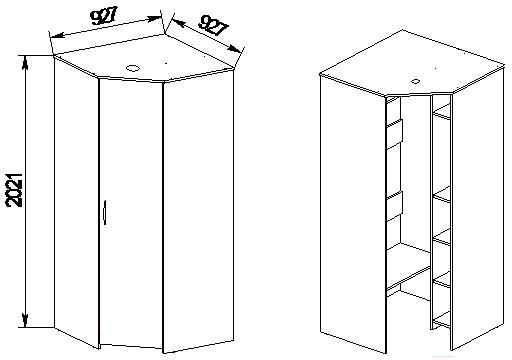 927
927
2021