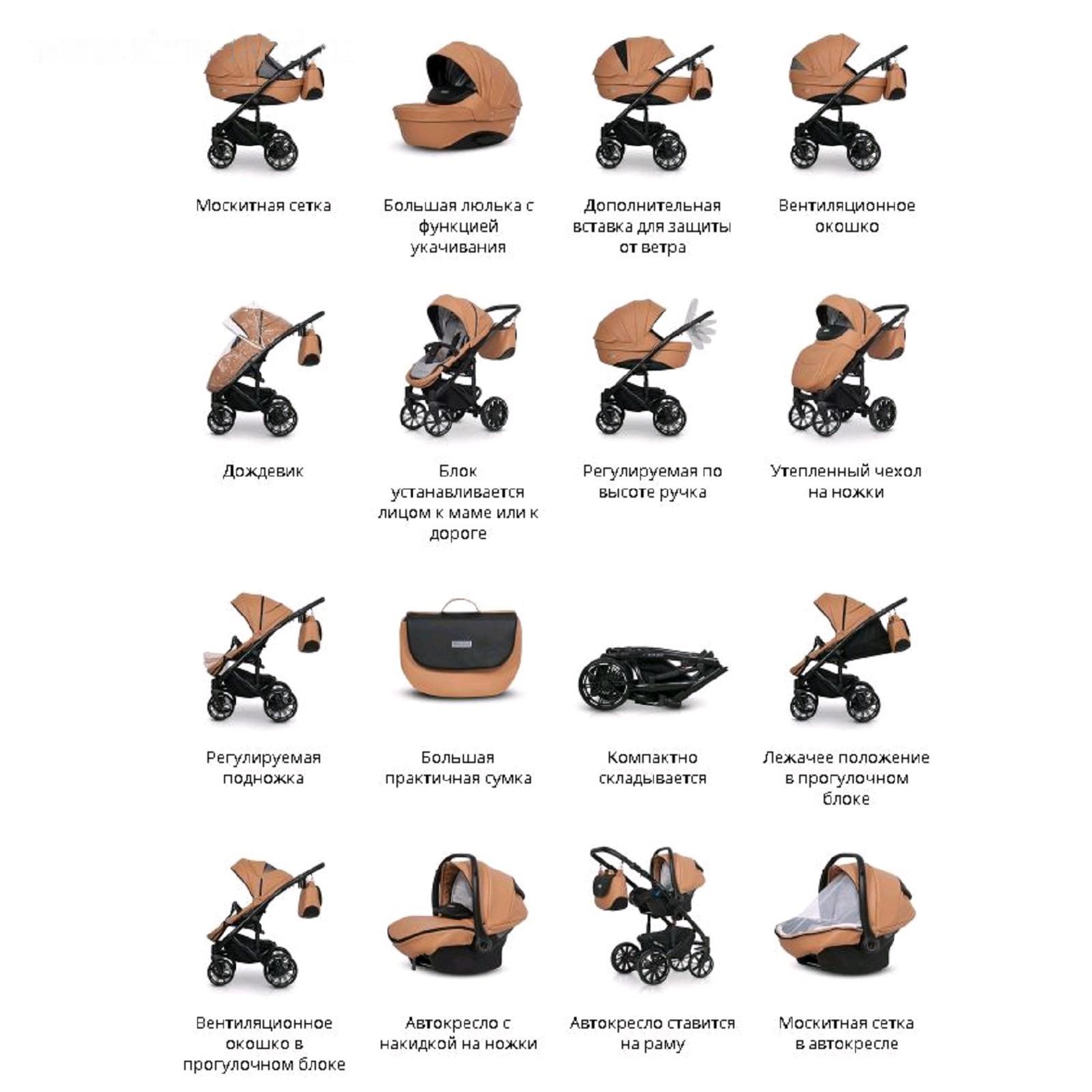 Москитная сетка

Большая люлька с функцией укачивания

Дополнительная вставка для защиты от ветра

Вентиляционное окошко

Дождевик

Блок устанавливается лицом к маме или к дороге

Регулируемая по высоте ручка

Утепленный чехол на ножки

Регулируемая подножка

Большая практичная сумка

Компактно складывается

Лежачее положение в прогулочном блоке

Вентиляционное окошко в прогулочном блоке

Автокресло с накидкой на ножки

Автокресло ставится на раму

Москитная сетка в автокресле