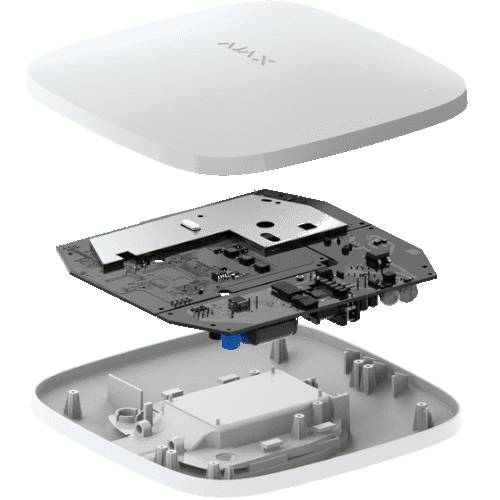 AJAX