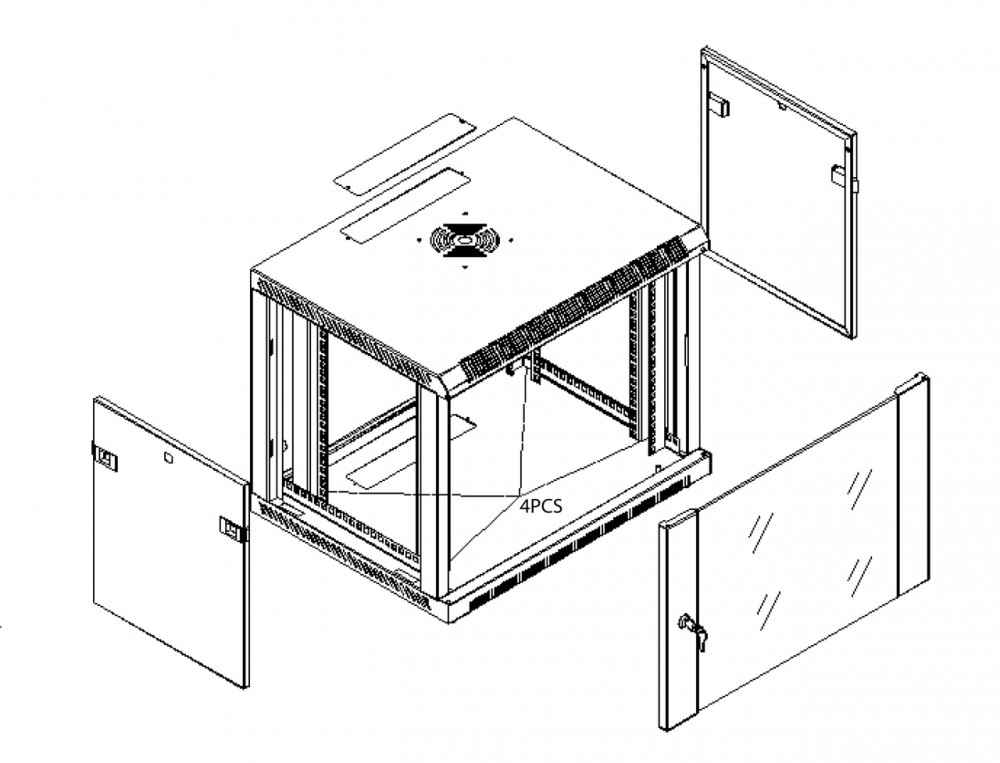 4PCS