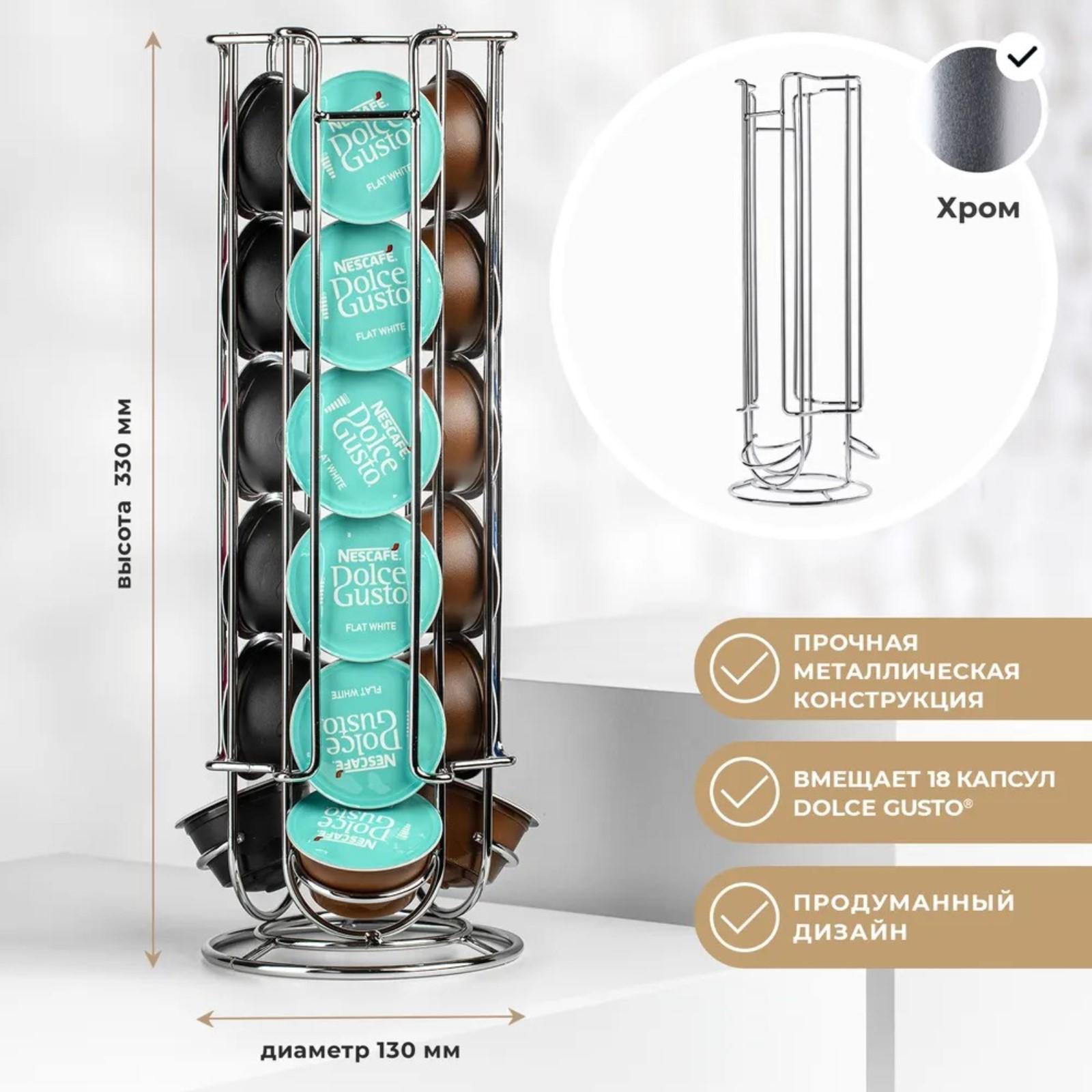 высота 330 мм

NESCAFÉ Dolce Gusto FLAT WHITE

NESCAFÉ Dolce Gusto FLAT WHITE

NESCAFÉ Dolce Gusto FLAT WHITE

NESCAFÉ Dolce Gusto FLAT WHITE

NESCAFÉ Dolce Gusto FLAT WHITE

NESCAFÉ Dolce Gusto

диаметр 130 мм

Хром

ПРОЧНАЯ МЕТАЛЛИЧЕСКАЯ КОНСТРУКЦИЯ

ВМЕЩАЕТ 18 КАПСУЛ DOLCE GUSTO®

ПРОДУМАННЫЙ ДИЗАЙН