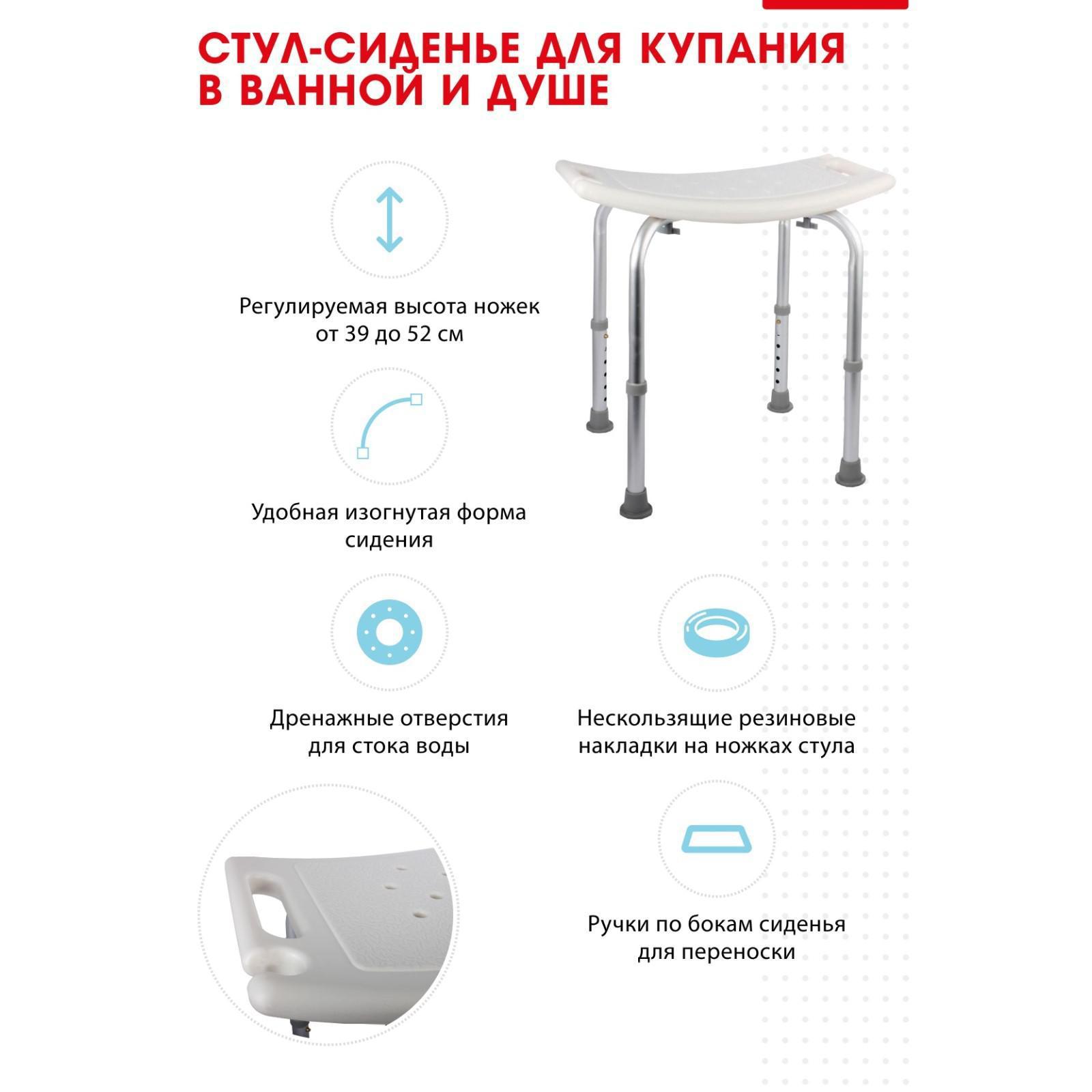 СТУЛ-СИДЕНЬЕ ДЛЯ КУПАНИЯ В ВАННОЙ И ДУШЕ

Регулируемая высота ножек от 39 до 52 см

Удобная изогнутая форма сидения

Дренажные отверстия для стока воды

Нескользящие резиновые накладки на ножках стула

Ручки по бокам сиденья для переноски