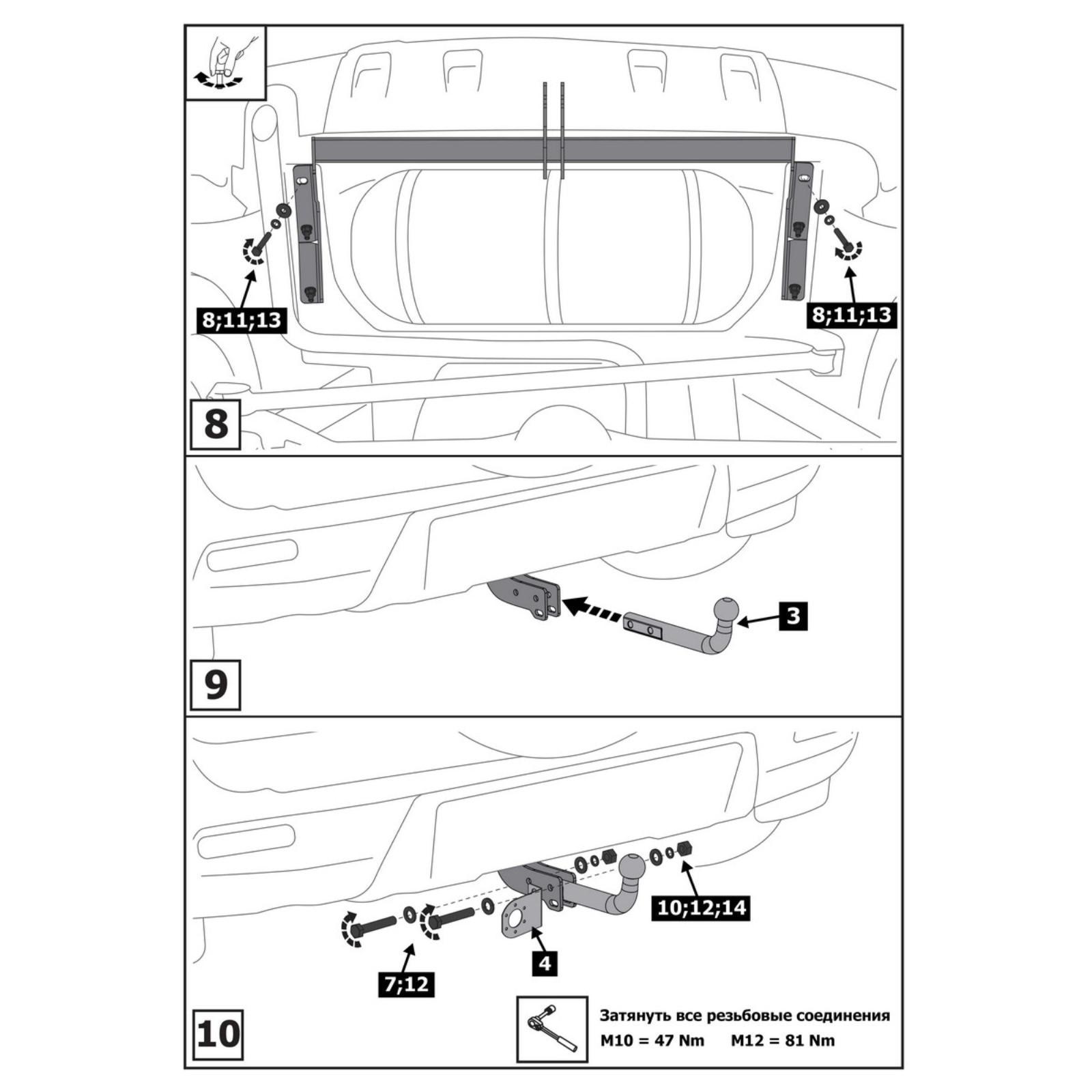 8;11;13

8;11;13

8

3

9

10;12;14

7;12

4

10

Затянуть все резьбовые соединения
M10 = 47 Nm     M12 = 81 Nm