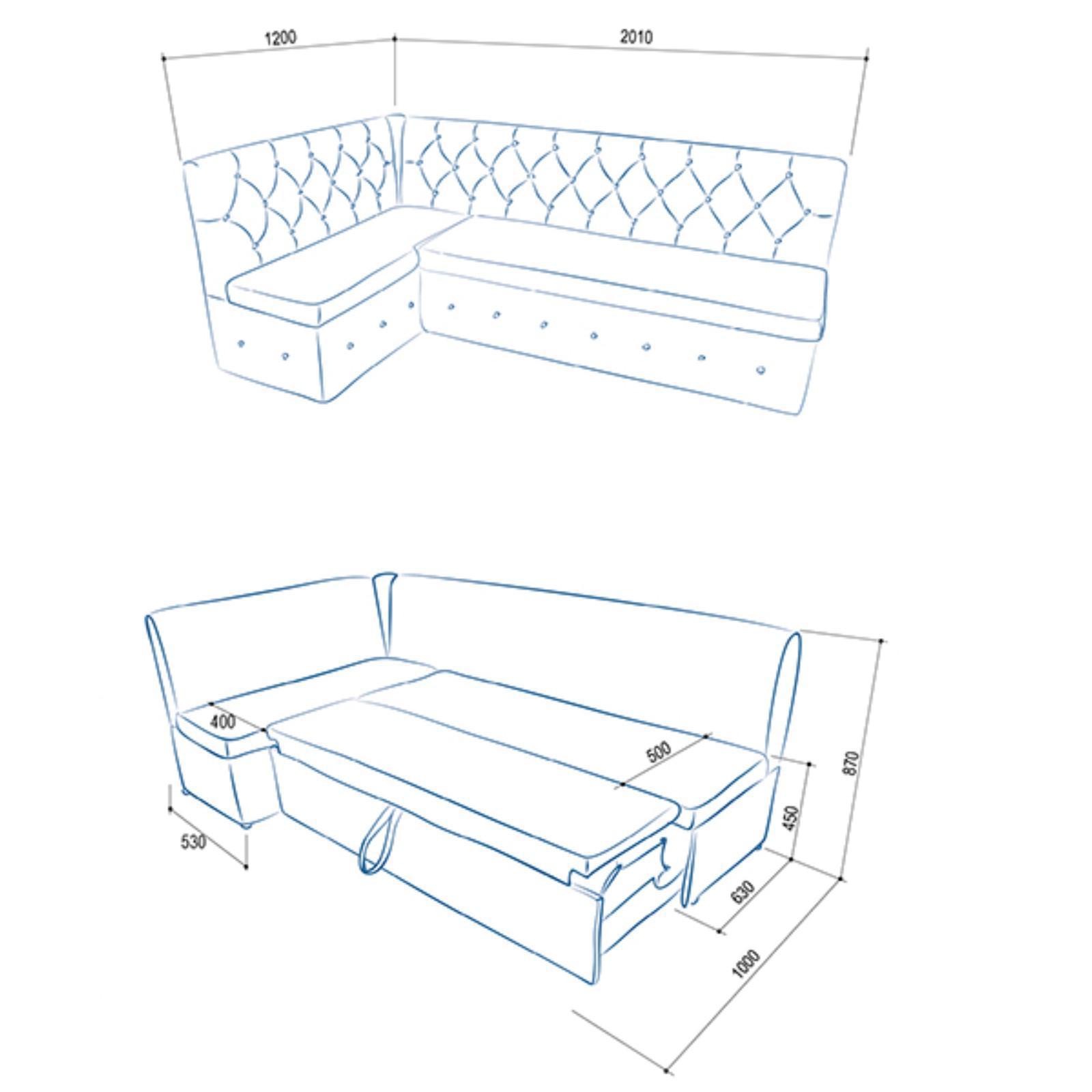 1200
2010
400
500
870
450
530
630
1000