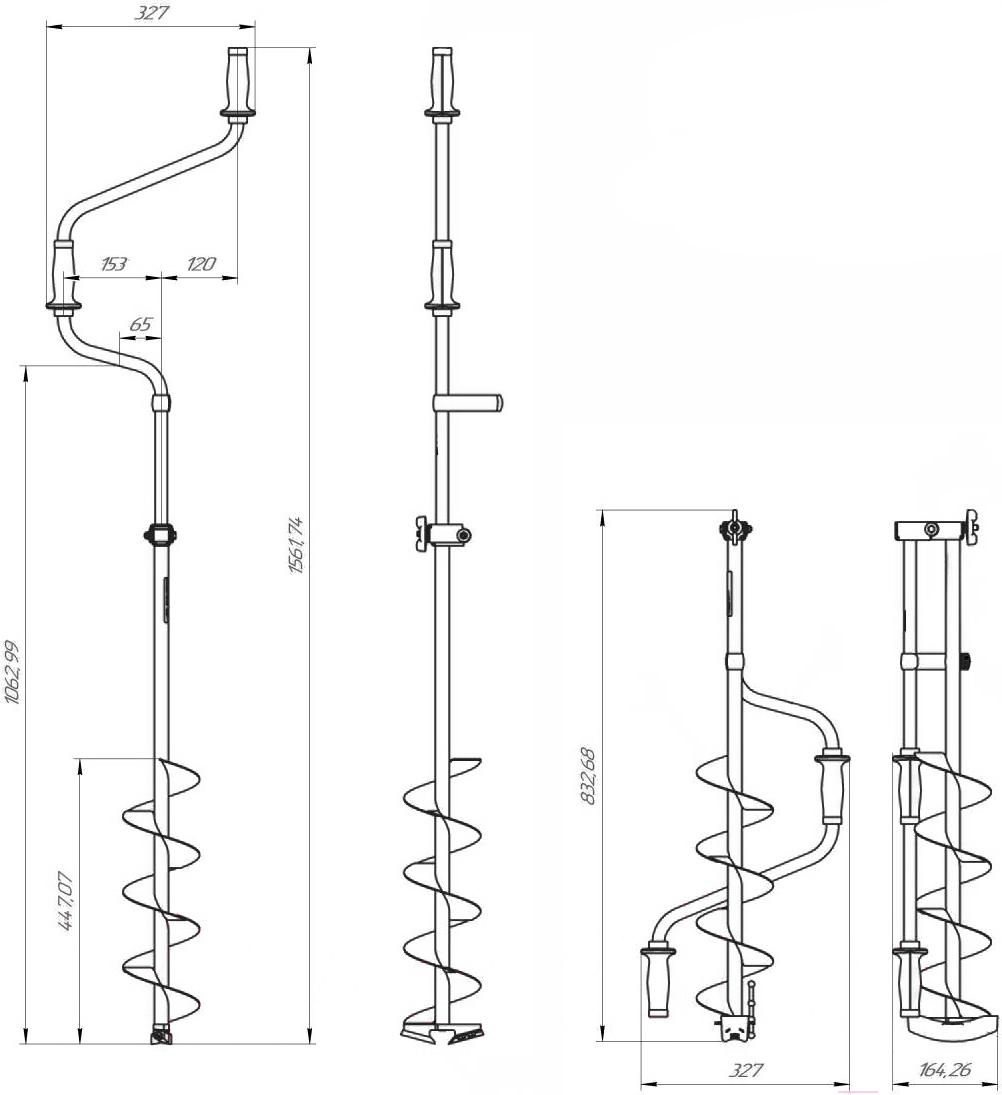 327
153
120
65
1062,99
1561,74
447,07
832,68
327
164,26