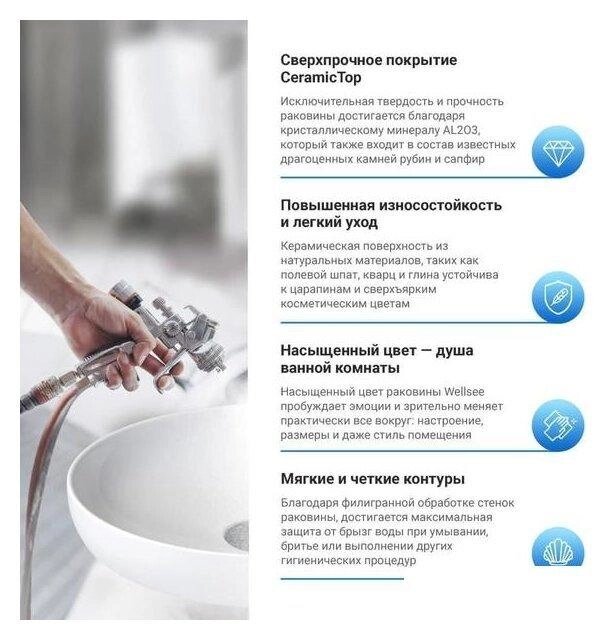 Сверхпрочное покрытие CeramicTop

Исключительная твердость и прочность раковины достигается благодаря кристаллическому минералу AL2O3, который также входит в состав известных драгоценных камней рубин и сапфир

Повышенная износостойкость и легкий уход

Керамическая поверхность из натуральных материалов, таких как полевой шпат, кварц и глина устойчива к царапинам и сверхъярким косметическим цветам

Насыщенный цвет — душа ванной комнаты

Насыщенный цвет раковины Wellsee пробуждает эмоции и зрительно меняет практически все вокруг: настроение, размеры и даже стиль помещения

Мягкие и четкие контуры

Благодаря филигранной обработке стенок раковины, достигается максимальная защита от брызг воды при умывании, бритье или выполнении других гигиенических процедур