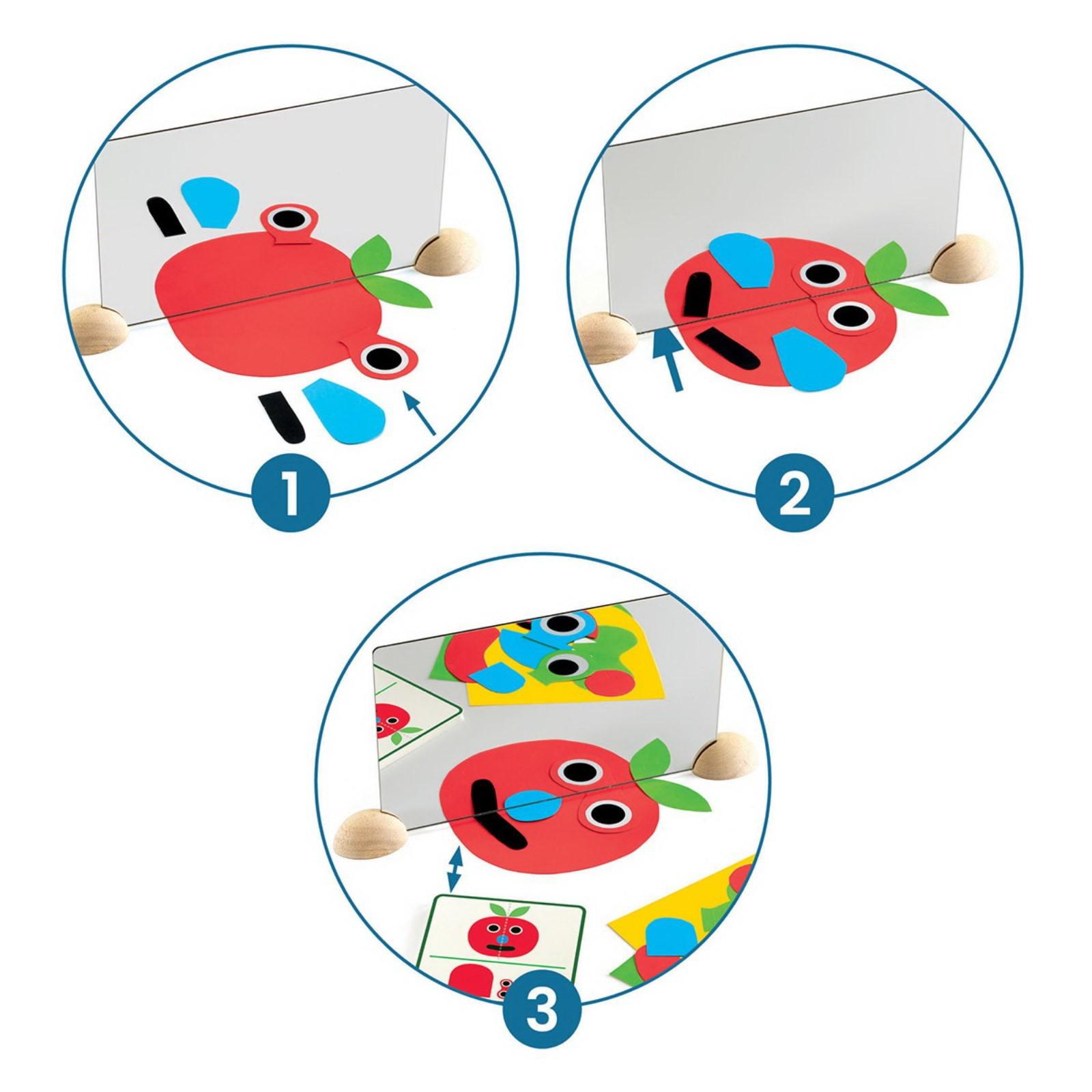 1

2

3