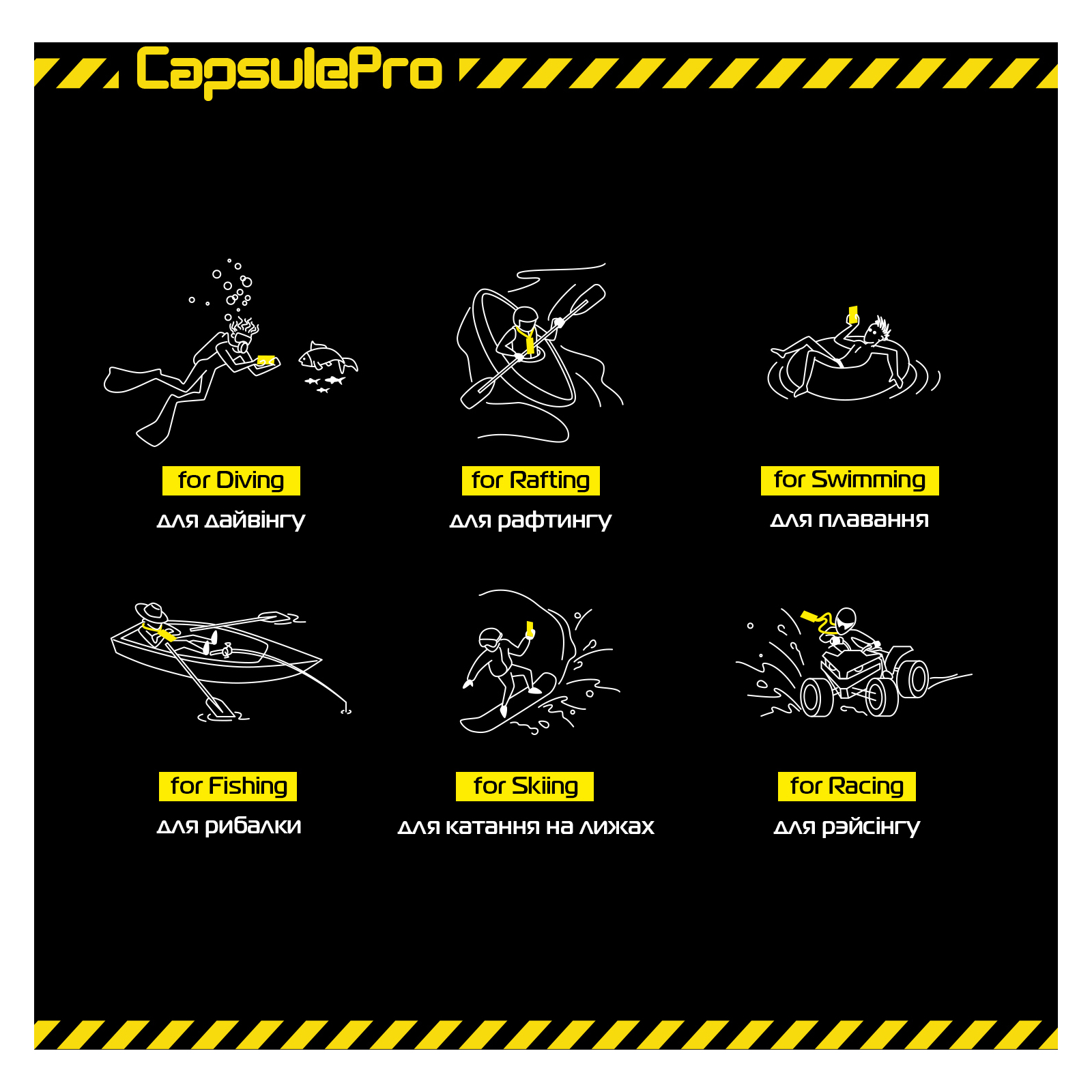 CapsulePro

for Diving
для дайвінгу

for Rafting
для рафтингу

for Swimming
для плавання

for Fishing
для рибалки

for Skiing
для катання на лижах

for Racing
для рэйсінгу