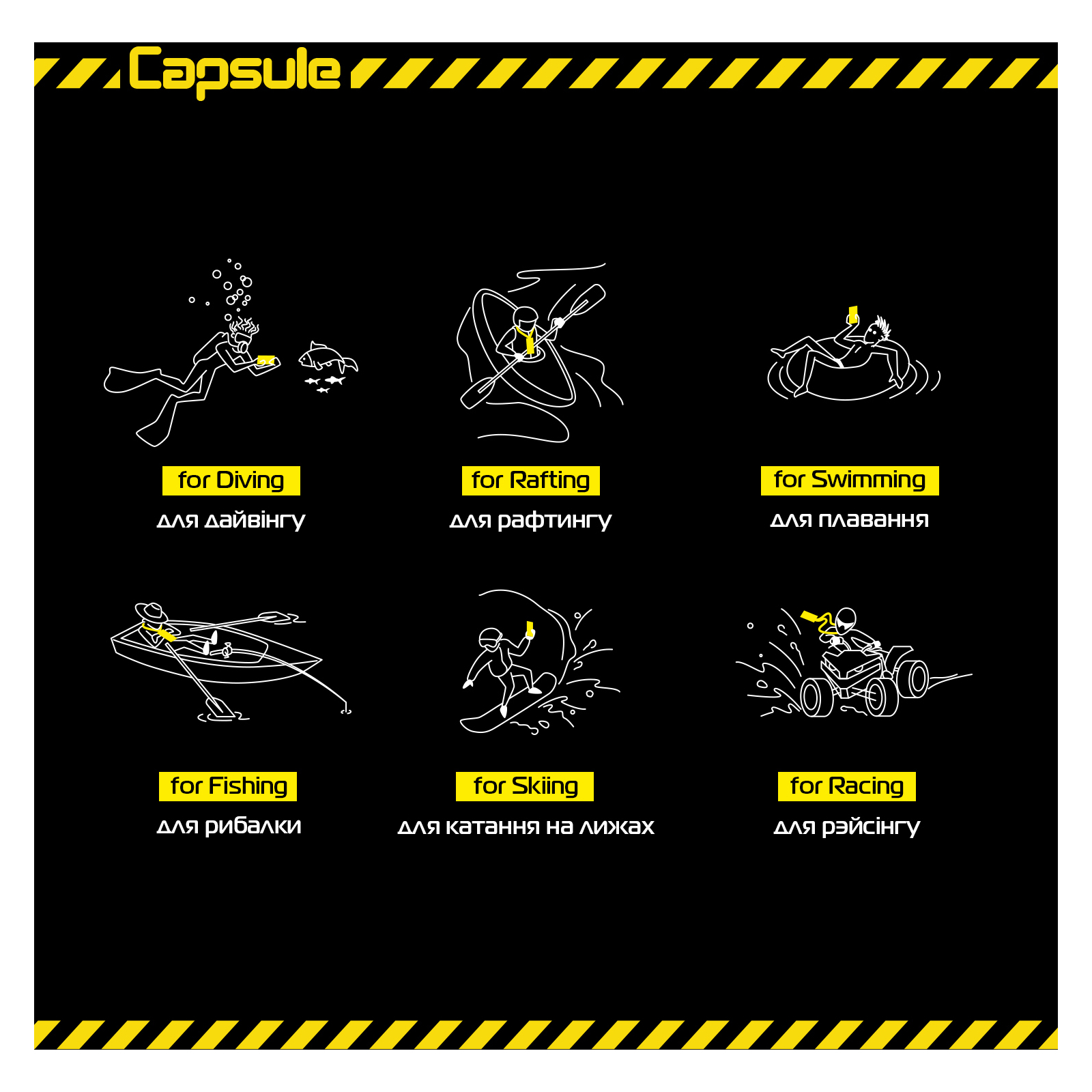 Capsule

for Diving
для дайвінгу

for Rafting
для рафтингу

for Swimming
для плавання

for Fishing
для рибалки

for Skiing
для катання на лижах

for Racing
для рэйсінгу