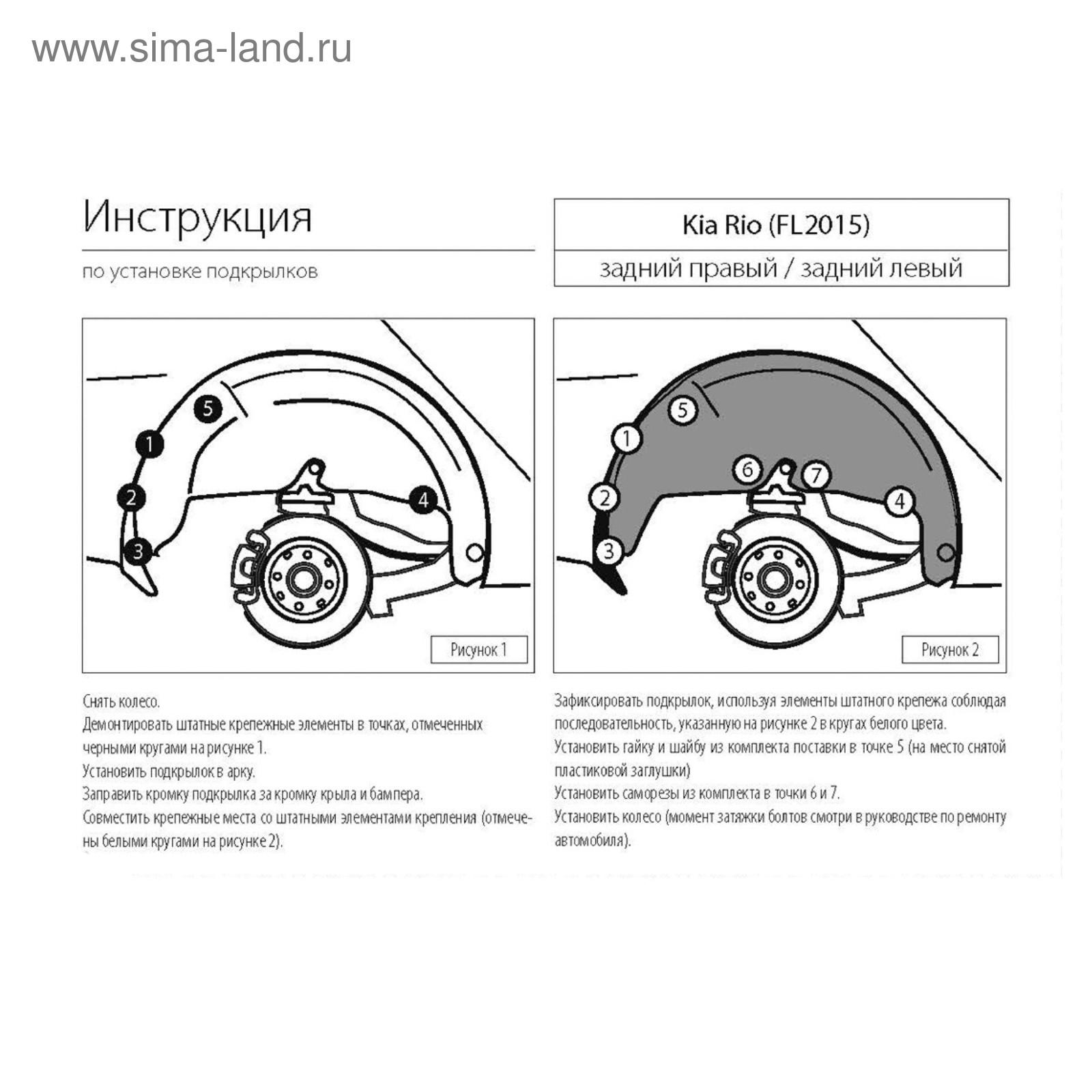 www.sima-land.ru

Инструкция

по установке подкрылков

Kia Rio (FL2015)

задний правый / задний левый

5
1
2
3
4

Рисунок 1

5
1
6
7
2
4
3

Рисунок 2

Снять колесо.
Демонтировать штатные крепежные элементы в точках, отмеченных черными кругами на рисунке 1.
Установить подкрылок в арку.
Заправить кромку подкрылка за кромку крыла и бампера.
Совместить крепежные места со штатными элементами крепления (отмечены белыми кругами на рисунке 2).

Зафиксировать подкрылок, используя элементы штатного крепежа соблюдая последовательность, указанную на рисунке 2 в кругах белого цвета.
Установить гайку и шайбу из комплекта поставки в точке 5 (на место снятой пластиковой заглушки)
Установить саморезы из комплекта в точки 6 и 7.
Установить колесо (момент затяжки болтов смотри в руководстве по ремонту автомобиля).