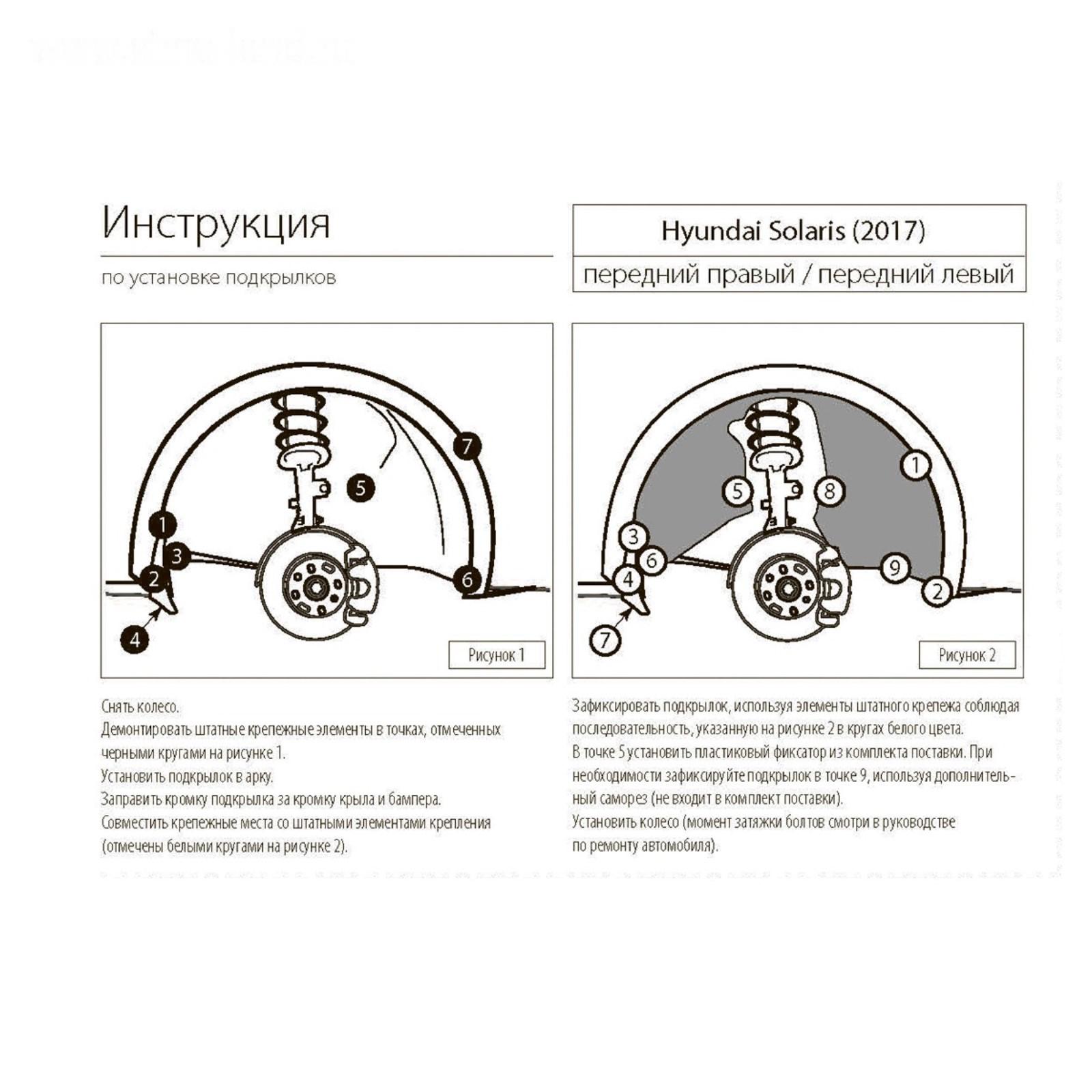 Инструкция

по установке подкрылков

Hyundai Solaris (2017)

передний правый / передний левый

7
5
1
3
2
6
4
Рисунок 1

1
5
8
3
6
4
9
2
7
Рисунок 2

Снять колесо.
Демонтировать штатные крепежные элементы в точках, отмеченных черными кругами на рисунке 1.
Установить подкрылок в арку.
Заправить кромку подкрылка за кромку крыла и бампера.
Совместить крепежные места со штатными элементами крепления (отмечены белыми кругами на рисунке 2).

Зафиксировать подкрылок, используя элементы штатного крепежа соблюдая последовательность, указанную на рисунке 2 в кругах белого цвета.
В точке 5 установить пластиковый фиксатор из комплекта поставки. При необходимости зафиксируйте подкрылок в точке 9, используя дополнительный саморез (не входит в комплект поставки).
Установить колесо (момент затяжки болтов смотри в руководстве по ремонту автомобиля).