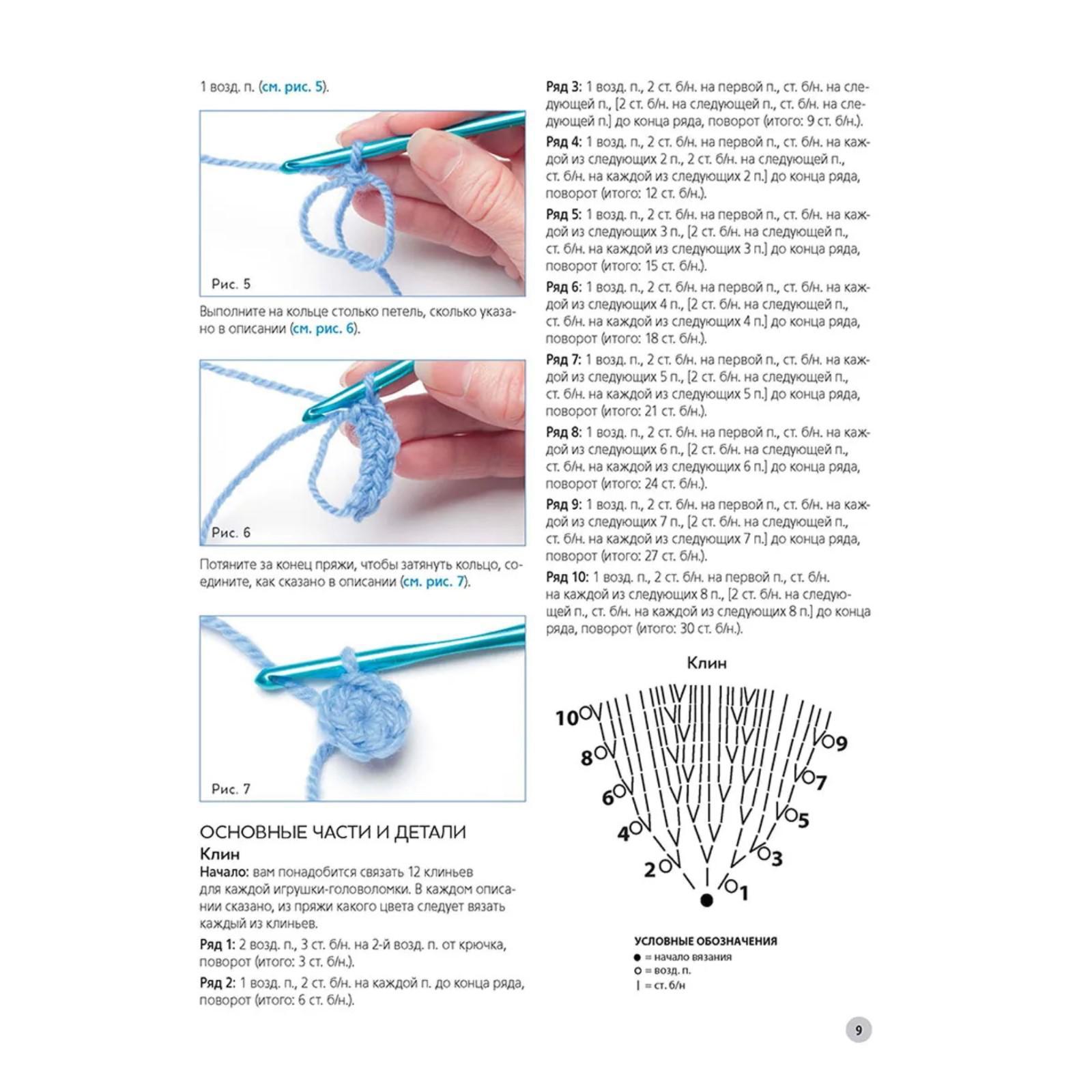 1 возд. п. (см. рис. 5).

Рис. 5

Выполните на кольце столько петель, сколько указано в описании (см. рис. 6).

Рис. 6

Потяните за конец пряжи, чтобы затянуть кольцо, соедините, как сказано в описании (см. рис. 7).

Рис. 7

ОСНОВНЫЕ ЧАСТИ И ДЕТАЛИ

Клин

Начало: вам понадобится связать 12 клиньев для каждой игрушки-головоломки. В каждом описании сказано, из пряжи какого цвета следует вязать каждый из клиньев.

Ряд 1: 2 возд. п., 3 ст. б/н. на 2-й возд. п. от крючка, поворот (итого: 3 ст. б/н.).

Ряд 2: 1 возд. п., 2 ст. б/н. на каждой п. до конца ряда, поворот (итого: 6 ст. б/н.).

Ряд 3: 1 возд. п., 2 ст. б/н. на первой п., ст. б/н. на следующей п., [2 ст. б/н. на следующей п., ст. б/н. на следующей п.] до конца ряда, поворот (итого: 9 ст. б/н.).

Ряд 4: 1 возд. п., 2 ст. б/н. на первой п., ст. б/н. на каждой из следующих 2 п., 2 ст. б/н. на следующей п., ст. б/н. на каждой из следующих 2 п.] до конца ряда, поворот (итого: 12 ст. б/н.).

Ряд 5: 1 возд. п., 2 ст. б/н. на первой п., ст. б/н. на каждой из следующих 3 п., [2 ст. б/н. на следующей п., ст. б/н. на каждой из следующих 3 п.] до конца ряда, поворот (итого: 15 ст. б/н.).

Ряд 6: 1 возд. п., 2 ст. б/н. на первой п., ст. б/н. на каждой из следующих 4 п., [2 ст. б/н. на следующей п., ст. б/н. на каждой из следующих 4 п.] до конца ряда, поворот (итого: 18 ст. б/н.).

Ряд 7: 1 возд. п., 2 ст. б/н. на первой п., ст. б/н. на каждой из следующих 5 п., [2 ст. б/н. на следующей п., ст. б/н. на каждой из следующих 5 п.] до конца ряда, поворот (итого: 21 ст. б/н.).

Ряд 8: 1 возд. п., 2 ст. б/н. на первой п., ст. б/н. на каждой из следующих 6 п., [2 ст. б/н. на следующей п., ст. б/н. на каждой из следующих 6 п.] до конца ряда, поворот (итого: 24 ст. б/н.).

Ряд 9: 1 возд. п., 2 ст. б/н. на первой п., ст. б/н. на каждой из следующих 7 п., [2 ст. б/н. на следующей п., ст. б/н. на каждой из следующих 7 п.] до конца ряда, поворот (итого: 27 ст. б/н.).

Ряд 10: 1 возд. п., 2 ст. б/н. на первой п., ст. б/н. на каждой из следующих 8 п., [2 ст. б/н. на следующей п., ст. б/н. на каждой из следующих 8 п.] до конца ряда, поворот (итого: 30 ст. б/н.).

Клин

10 8 6 4 2 9 7 5 3 1

УСЛОВНЫЕ ОБОЗНАЧЕНИЯ
● = начало вязания
○ = возд. п.
| = ст. б/н

9