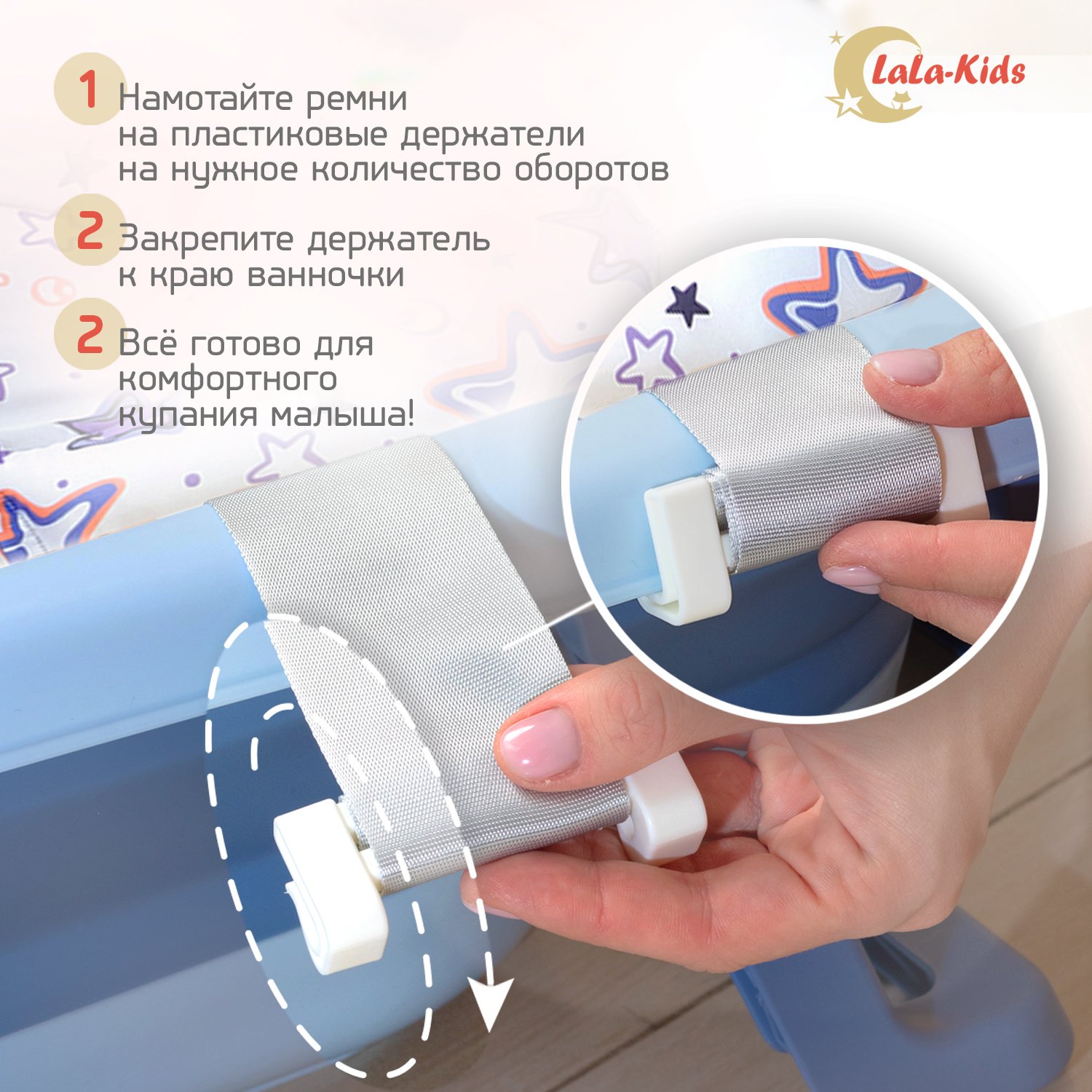 LaLa-Kids

1 Намотайте ремни на пластиковые держатели на нужное количество оборотов

2 Закрепите держатель к краю ванночки

2 Всё готово для комфортного купания малыша!