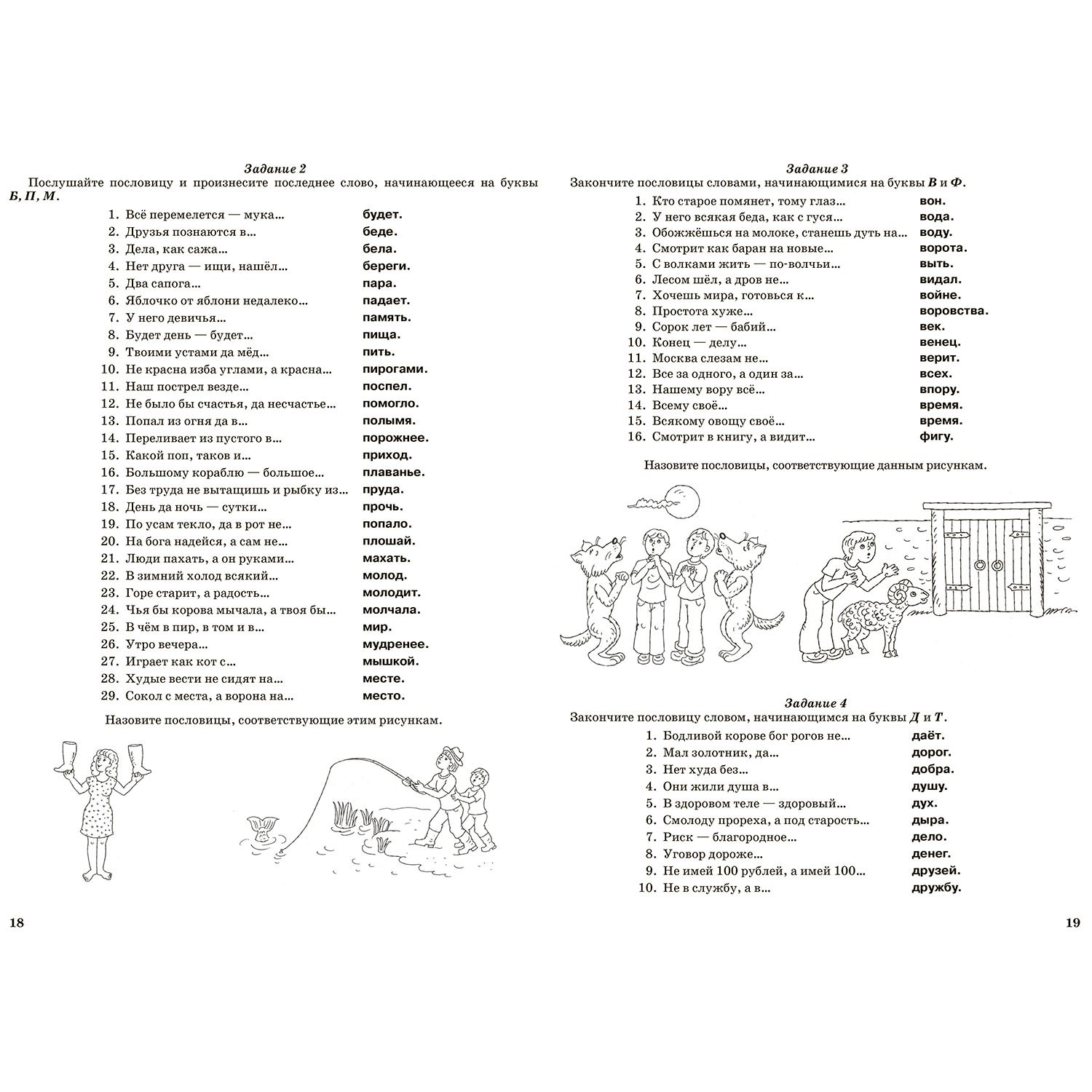 Задание 2

Послушайте пословицу и произнесите последнее слово, начинающееся на буквы Б, П, М.

1. Всё перемелется — мука... будет.
2. Друзья познаются в... беде.
3. Дела, как сажа... бела.
4. Нет друга — ищи, нашёл... береги.
5. Два сапога... пара.
6. Яблочко от яблони недалеко... падает.
7. У него девичья... память.
8. Будет день — будет... пища.
9. Твоими устами да мёд... пить.
10. Не красна изба углами, а красна... пирогами.
11. Наш пострел везде... поспел.
12. Не было бы счастья, да несчастье... помогло.
13. Попал из огня да в... полымя.
14. Переливает из пустого в... порожнее.
15. Какой поп, таков и... приход.
16. Большому кораблю — большое... плаванье.
17. Без труда не вытащишь и рыбку из... пруда.
18. День да ночь — сутки... прочь.
19. По усам текло, да в рот не... попало.
20. На бога надейся, а сам не... плошай.
21. Люди пахать, а он руками... махать.
22. В зимний холод всякий... молод.
23. Горе старит, а радость... молодит.
24. Чья бы корова мычала, а твоя бы... молчала.
25. В чём в пир, в том и в... мир.
26. Утро вечера... мудренее.
27. Играет как кот с... мышкой.
28. Худые вести не сидят на... месте.
29. Сокол с места, а ворона на... место.

Назовите пословицы, соответствующие этим рисункам.

18

Задание 3

Закончите пословицы словами, начинающимися на буквы В и Ф.

1. Кто старое помянет, тому глаз... вон.
2. У него всякая беда, как с гуся... вода.
3. Обожжёшься на молоке, станешь дуть на... воду.
4. Смотрит как баран на новые... ворота.
5. С волками жить — по-волчьи... выть.
6. Лесом шёл, а дров не... видал.
7. Хочешь мира, готовься к... войне.
8. Простота хуже... воровства.
9. Сорок лет — бабий... век.
10. Конец — делу... венец.
11. Москва слезам не... верит.
12. Все за одного, а один за... всех.
13. Нашему вору всё... впору.
14. Всему своё... время.
15. Всякому овощу своё... время.
16. Смотрит в книгу, а видит... фигу.

Назовите пословицы, соответствующие данным рисункам.

Задание 4

Закончите пословицу словом, начинающимся на буквы Д и Т.

1. Бодливой корове бог рогов не... даёт.
2. Мал золотник, да... дорог.
3. Нет худа без... добра.
4. Они жили душа в... душу.
5. В здоровом теле — здоровый... дух.
6. Смолоду прореха, а под старость... дыра.
7. Риск — благородное... дело.
8. Уговор дороже... денег.
9. Не имей 100 рублей, а имей 100... друзей.
10. Не в службу, а в... дружбу.

19