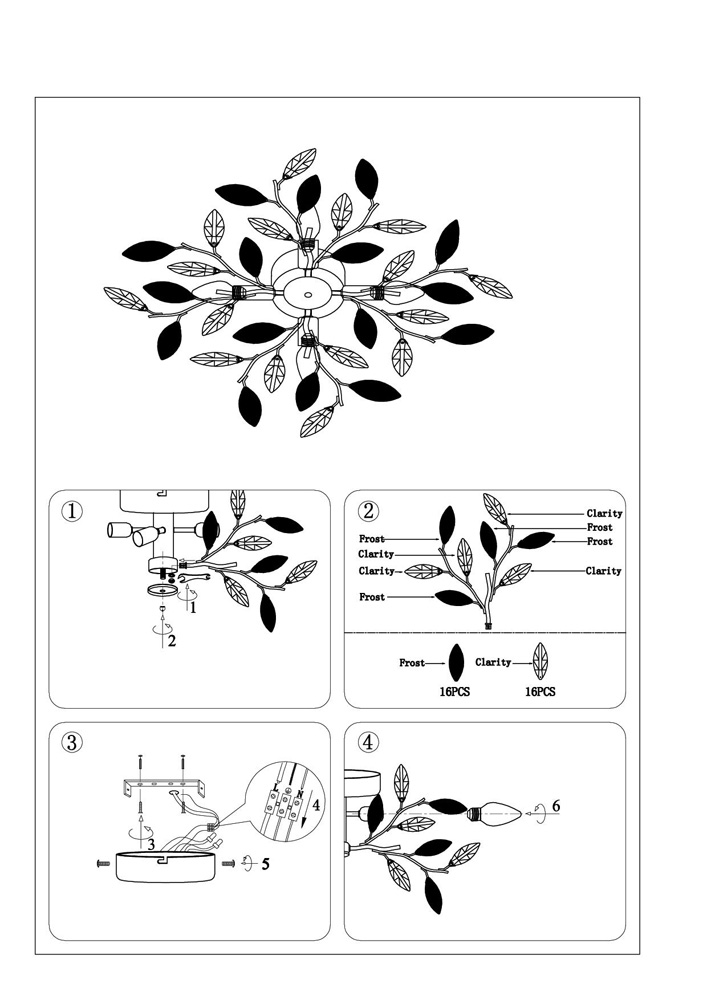 ①

1

2

②

Clarity
Frost
Frost
Frost
Clarity
Clarity
Clarity
Frost

Frost
Clarity
16PCS
16PCS

③

L
N
4
3
5

④

6