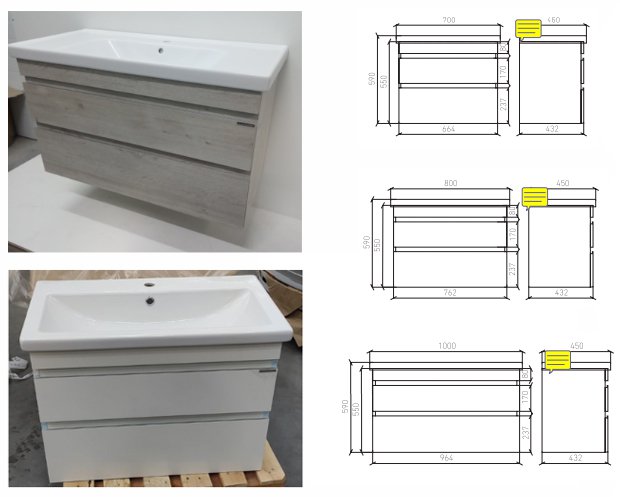 700
460
590
550
80
170
237
664
432

800
450
590
550
80
170
237
762
432

1000
450
590
550
80
170
237
964
432