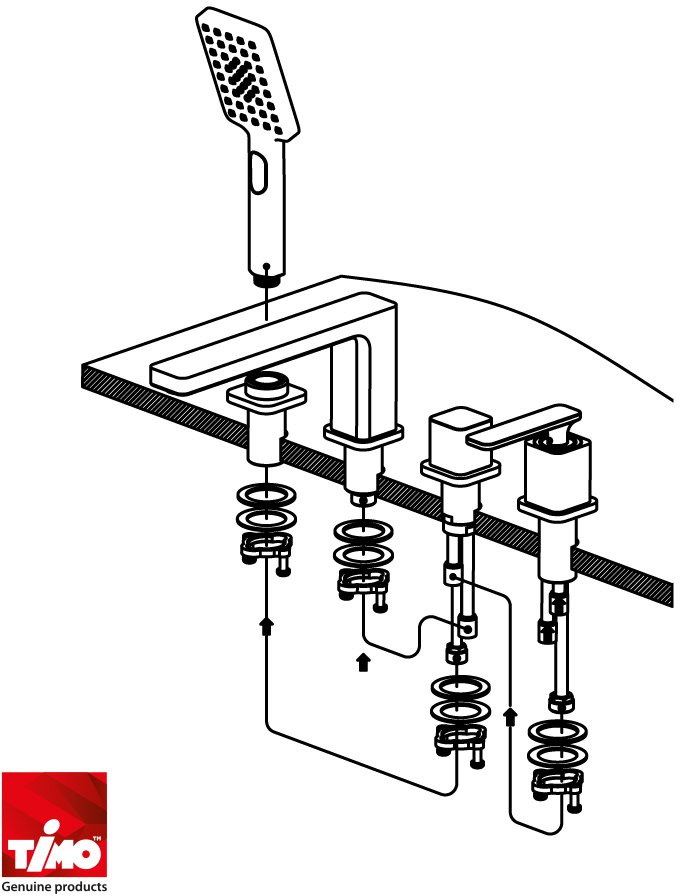 TIMO™
Genuine products