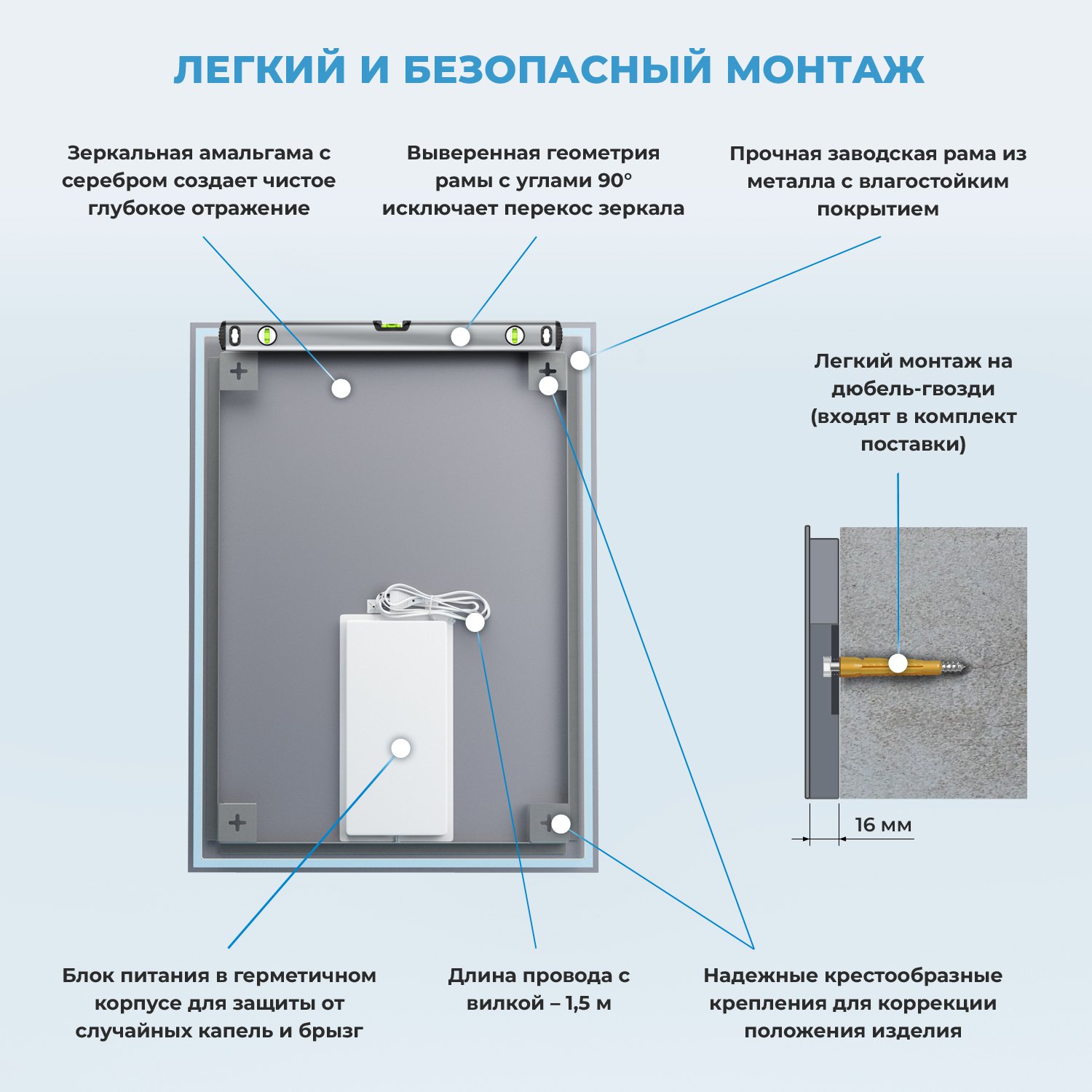 ЛЕГКИЙ И БЕЗОПАСНЫЙ МОНТАЖ

Зеркальная амальгама с серебром создает чистое глубокое отражение

Выверенная геометрия рамы с углами 90° исключает перекос зеркала

Прочная заводская рама из металла с влагостойким покрытием

Легкий монтаж на дюбель-гвозди (входят в комплект поставки)

16 мм

Блок питания в герметичном корпусе для защиты от случайных капель и брызг

Длина провода с вилкой – 1,5 м

Надежные крестообразные крепления для коррекции положения изделия