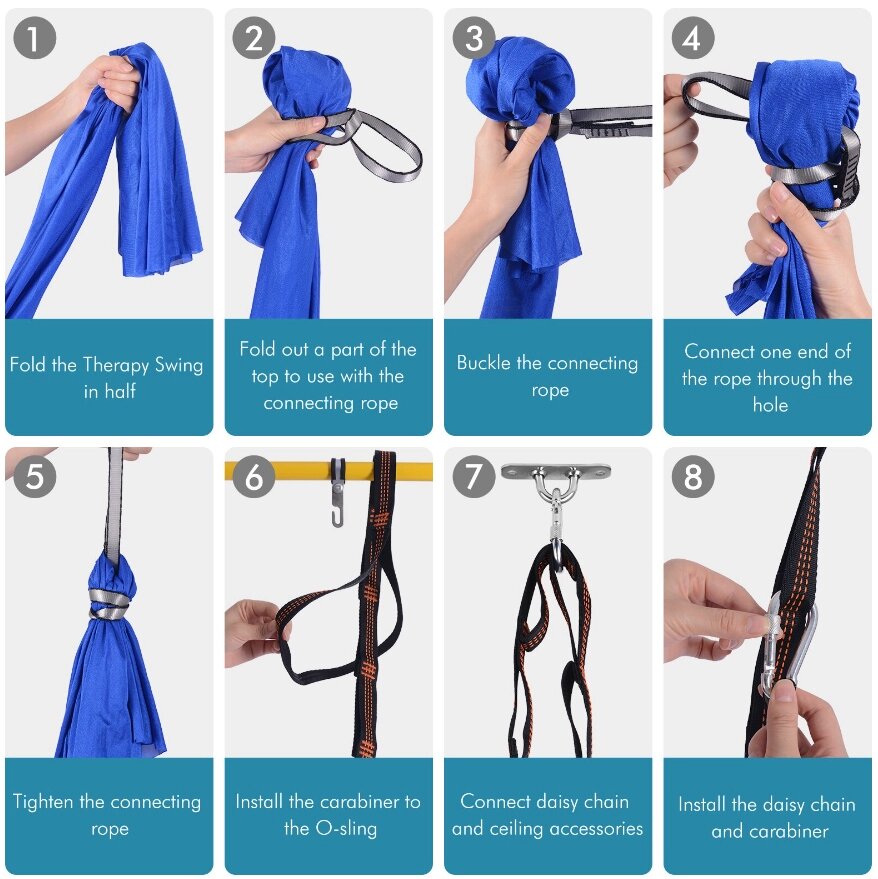 1

Fold the Therapy Swing in half

2

Fold out a part of the top to use with the connecting rope

3

Buckle the connecting rope

4

Connect one end of the rope through the hole

5

Tighten the connecting rope

6

Install the carabiner to the O-sling

7

Connect daisy chain and ceiling accessories

8

Install the daisy chain and carabiner