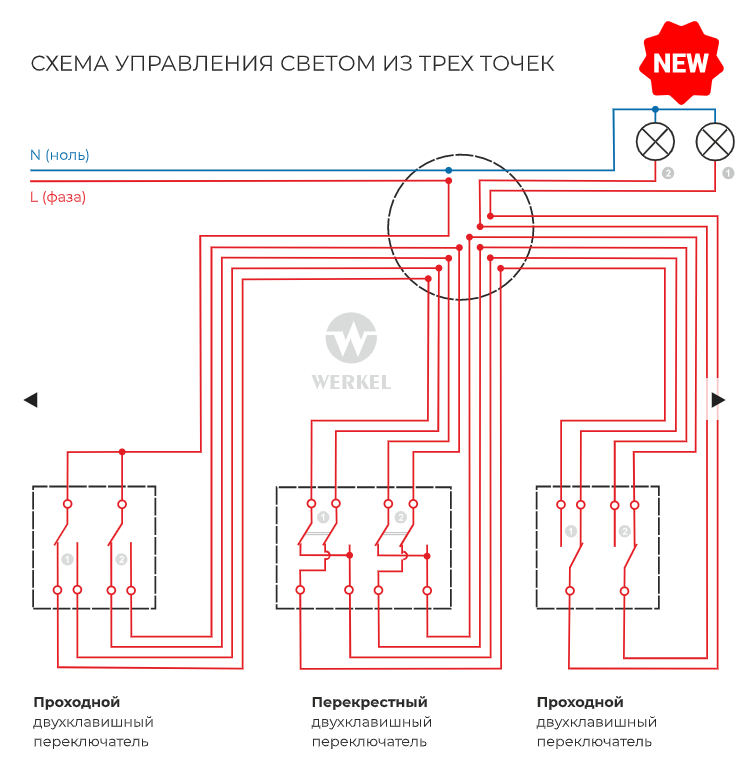 СХЕМА УПРАВЛЕНИЯ СВЕТОМ ИЗ ТРЕХ ТОЧЕК

NEW

N (ноль)

L (фаза)

2

1

WERKEL

1

2

1

2

1

2

Проходной
двухклавишный
переключатель

Перекрестный
двухклавишный
переключатель

Проходной
двухклавишный
переключатель