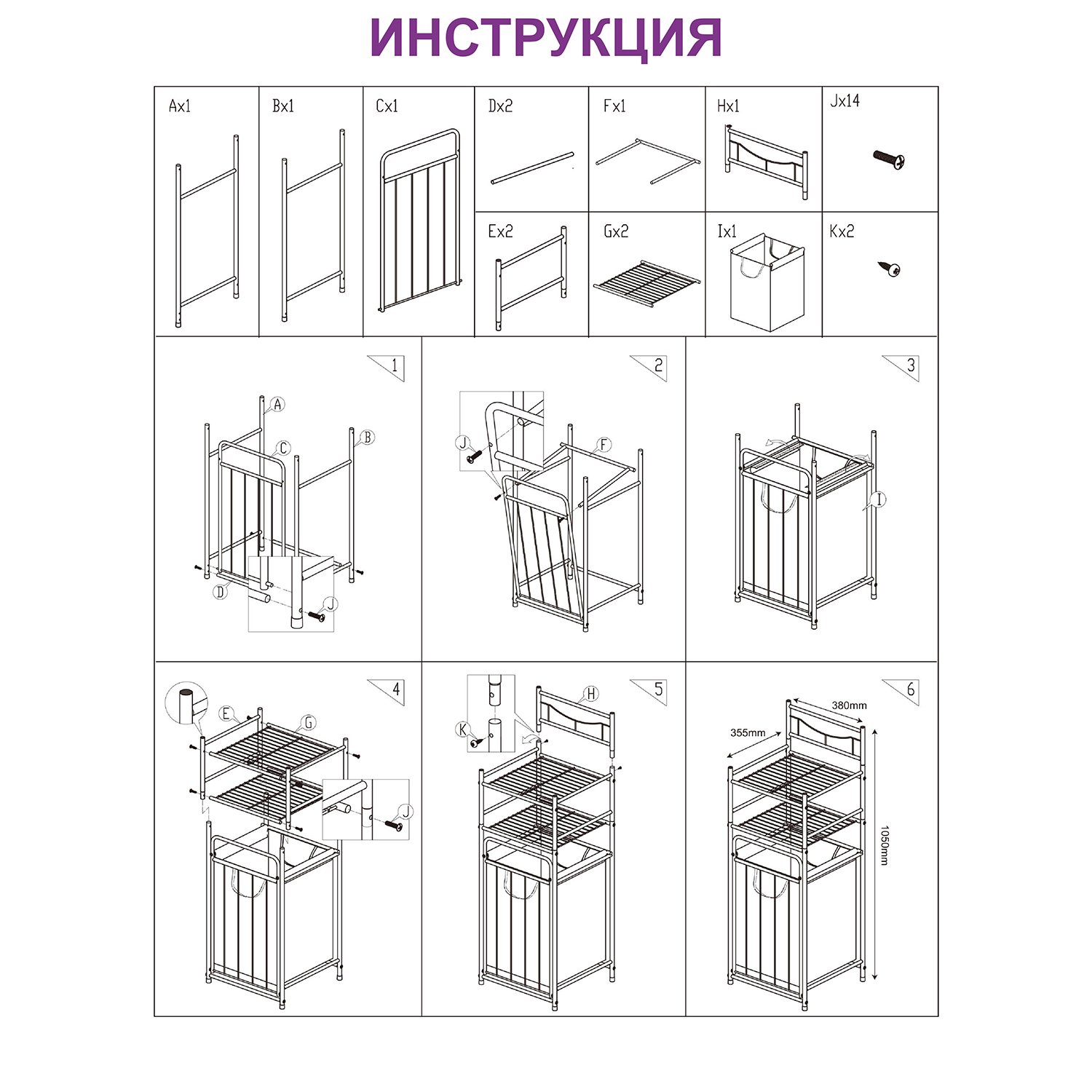 ИНСТРУКЦИЯ

Ax1
Bx1
Cx1
Dx2
Fx1
Hx1
Jx14
Ex2
Gx2
Ix1
Kx2

1
A
C
B
D
J

2
J
F

3
I

4
E
G
J

5
H
K

6
380mm
355mm
1050mm