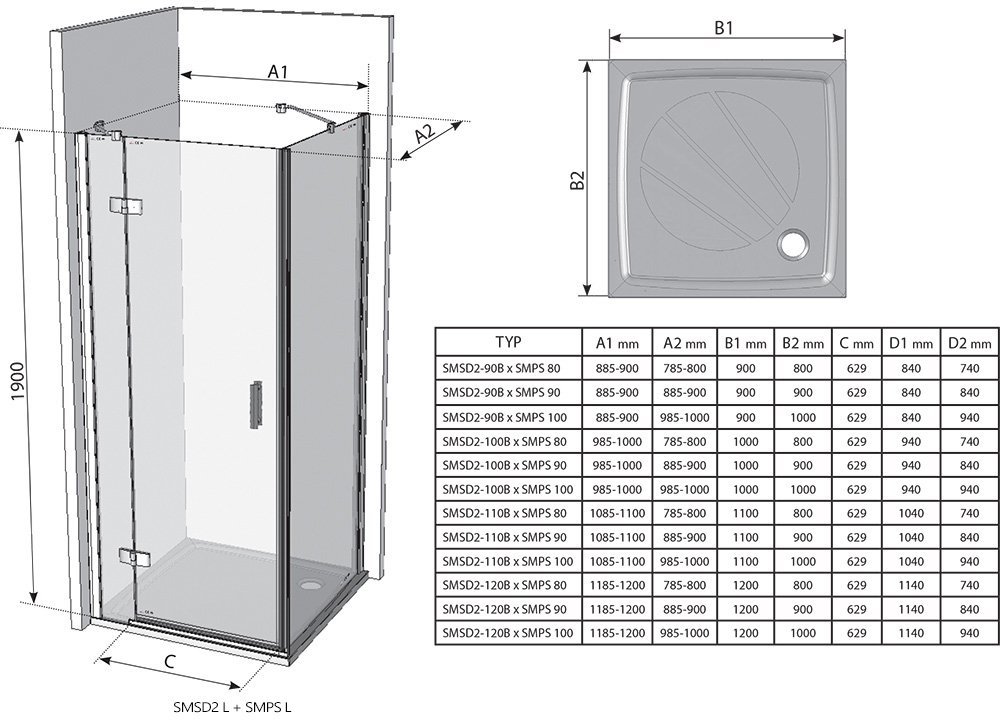 A1

A2

1900

C

SMSD2 L + SMPS L

B1

B2

| TYP | A1 mm | A2 mm | B1 mm | B2 mm | C mm | D1 mm | D2 mm |
|---|---|---|---|---|---|---|---|
| SMSD2-90B x SMPS 80 | 885-900 | 785-800 | 900 | 800 | 629 | 840 | 740 |
| SMSD2-90B x SMPS 90 | 885-900 | 885-900 | 900 | 900 | 629 | 840 | 840 |
| SMSD2-90B x SMPS 100 | 885-900 | 985-1000 | 900 | 1000 | 629 | 840 | 940 |
| SMSD2-100B x SMPS 80 | 985-1000 | 785-800 | 1000 | 800 | 629 | 940 | 740 |
| SMSD2-100B x SMPS 90 | 985-1000 | 885-900 | 1000 | 900 | 629 | 940 | 840 |
| SMSD2-100B x SMPS 100 | 985-1000 | 985-1000 | 1000 | 1000 | 629 | 940 | 940 |
| SMSD2-110B x SMPS 80 | 1085-1100 | 785-800 | 1100 | 800 | 629 | 1040 | 740 |
| SMSD2-110B x SMPS 90 | 1085-1100 | 885-900 | 1100 | 900 | 629 | 1040 | 840 |
| SMSD2-110B x SMPS 100 | 1085-1100 | 985-1000 | 1100 | 1000 | 629 | 1040 | 940 |
| SMSD2-120B x SMPS 80 | 1185-1200 | 785-800 | 1200 | 800 | 629 | 1140 | 740 |
| SMSD2-120B x SMPS 90 | 1185-1200 | 885-900 | 1200 | 900 | 629 | 1140 | 840 |
| SMSD2-120B x SMPS 100 | 1185-1200 | 985-1000 | 1200 | 1000 | 629 | 1140 | 940 |