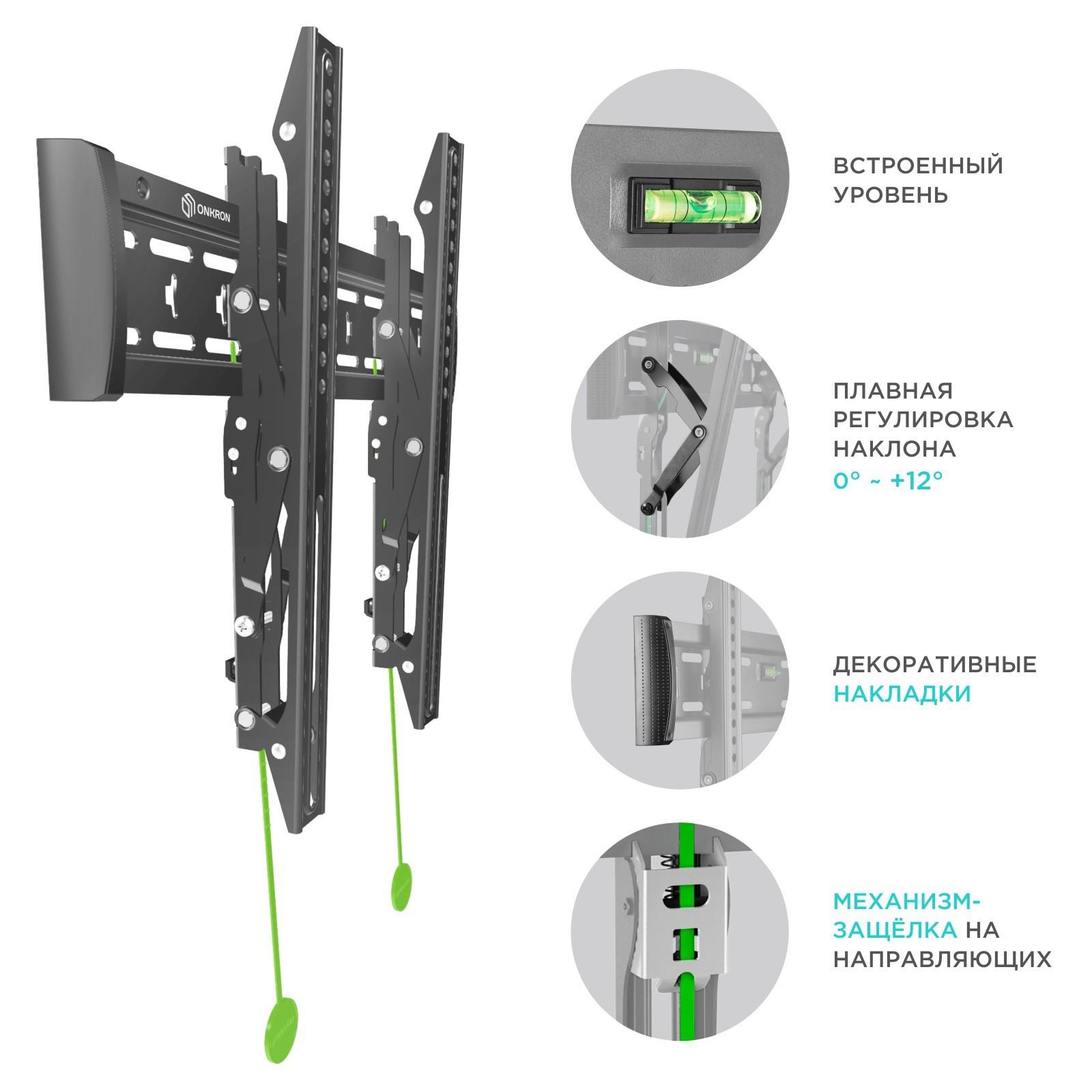 ONKRON

ВСТРОЕННЫЙ УРОВЕНЬ

ПЛАВНАЯ РЕГУЛИРОВКА НАКЛОНА 0° ~ +12°

ДЕКОРАТИВНЫЕ НАКЛАДКИ

МЕХАНИЗМ-ЗАЩЁЛКА НА НАПРАВЛЯЮЩИХ