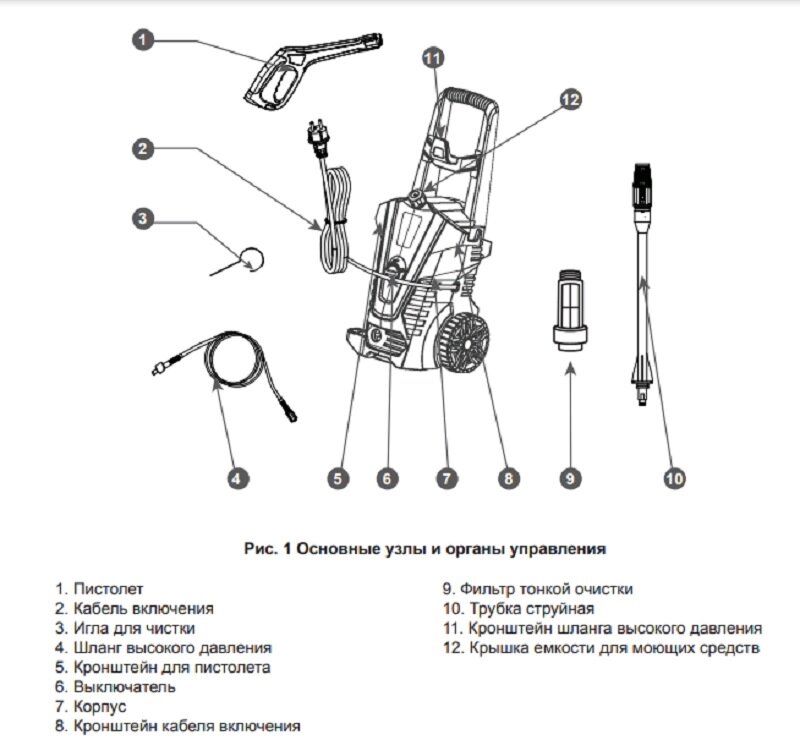 1

11

12

2

3

4

5

6

7

8

9

10

Рис. 1 Основные узлы и органы управления

1. Пистолет
2. Кабель включения
3. Игла для чистки
4. Шланг высокого давления
5. Кронштейн для пистолета
6. Выключатель
7. Корпус
8. Кронштейн кабеля включения

9. Фильтр тонкой очистки
10. Трубка струйная
11. Кронштейн шланга высокого давления
12. Крышка емкости для моющих средств