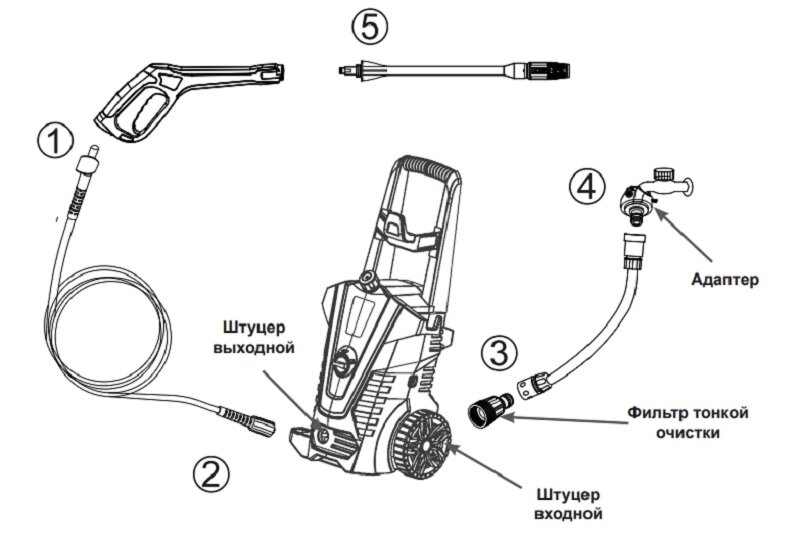 ⑤

①

④

Адаптер

Штуцер выходной

③

Фильтр тонкой очистки

②

Штуцер входной