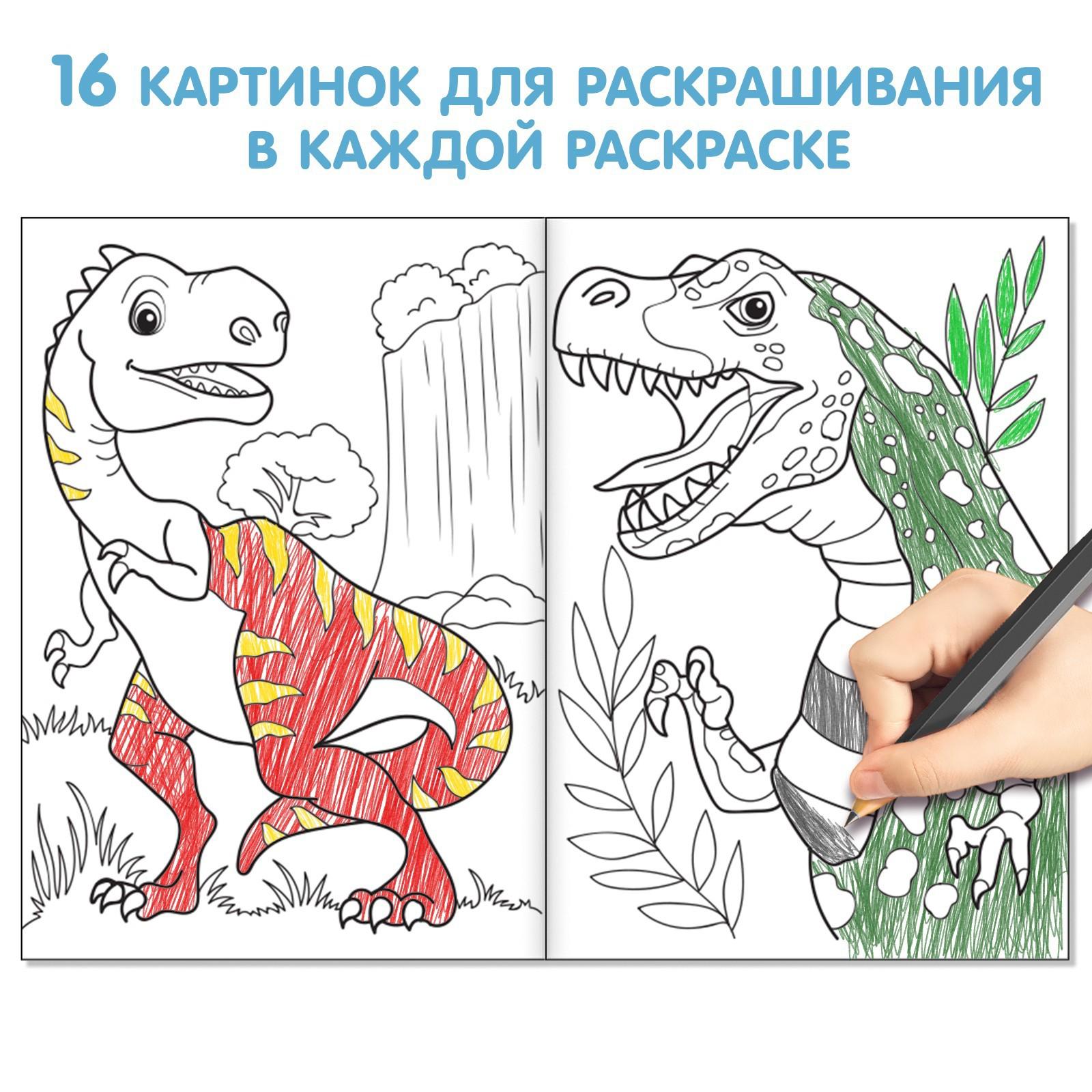 16 КАРТИНОК ДЛЯ РАСКРАШИВАНИЯ В КАЖДОЙ РАСКРАСКЕ