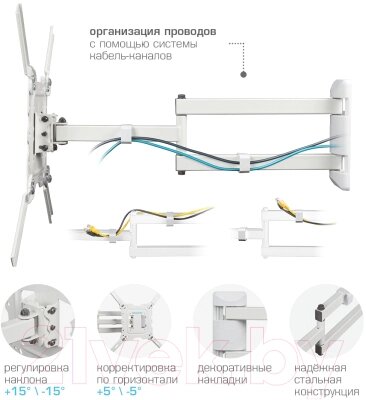 организация проводов
с помощью системы
кабель-каналов

регулировка наклона
+15° \ -15°

корректировка по горизонтали
+5° \ -5°

декоративные накладки

надёжная стальная конструкция