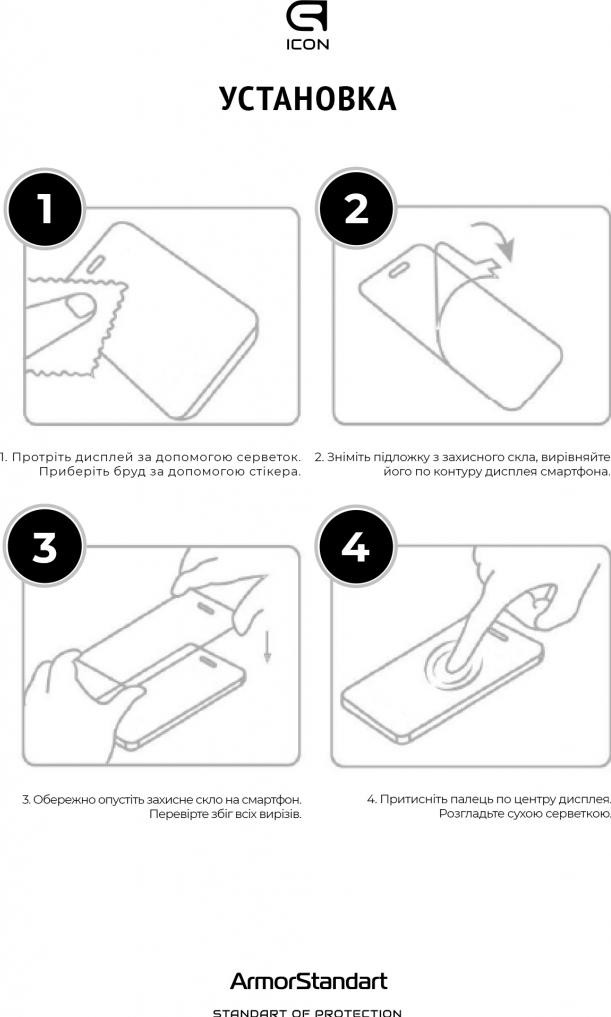 ICON

УСТАНОВКА

1

2

1. Протріть дисплей за допомогою серветок. Приберіть бруд за допомогою стікера.

2. Зніміть підложку з захисного скла, вирівняйте його по контуру дисплея смартфона.

3

4

3. Обережно опустіть захисне скло на смартфон. Перевірте збіг всіх вирізів.

4. Притисніть палець по центру дисплея. Розгладьте сухою серветкою.

ArmorStandart

STANDART OF PROTECTION