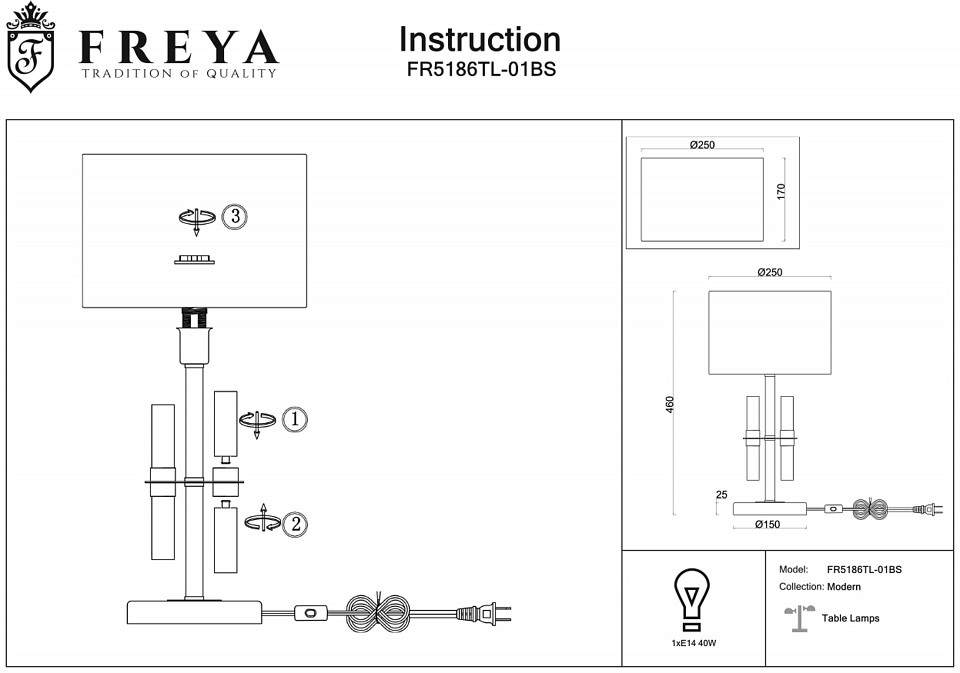 F
FREYA
TRADITION OF QUALITY

Instruction
FR5186TL-01BS

3

1

2

Ø250
170

Ø250
460
25
Ø150

1xE14 40W

Model: FR5186TL-01BS
Collection: Modern
Table Lamps