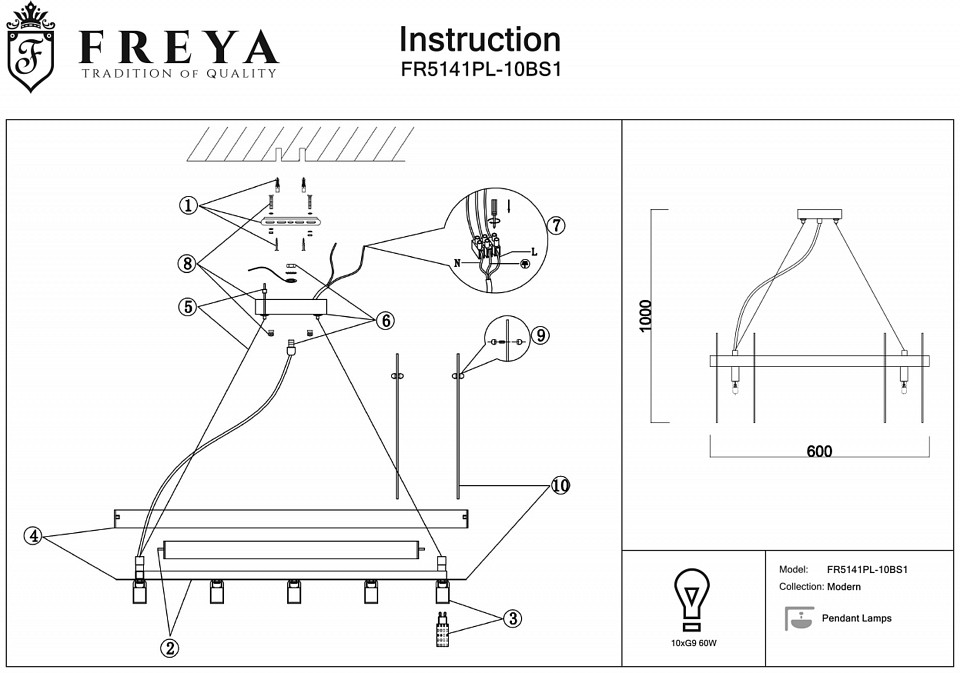 F
FREYA
TRADITION OF QUALITY

Instruction
FR5141PL-10BS1

1
8
5
6
7
N
L
9
10
4
2
3

1000
600

10xG9 60W

Model: FR5141PL-10BS1
Collection: Modern
Pendant Lamps