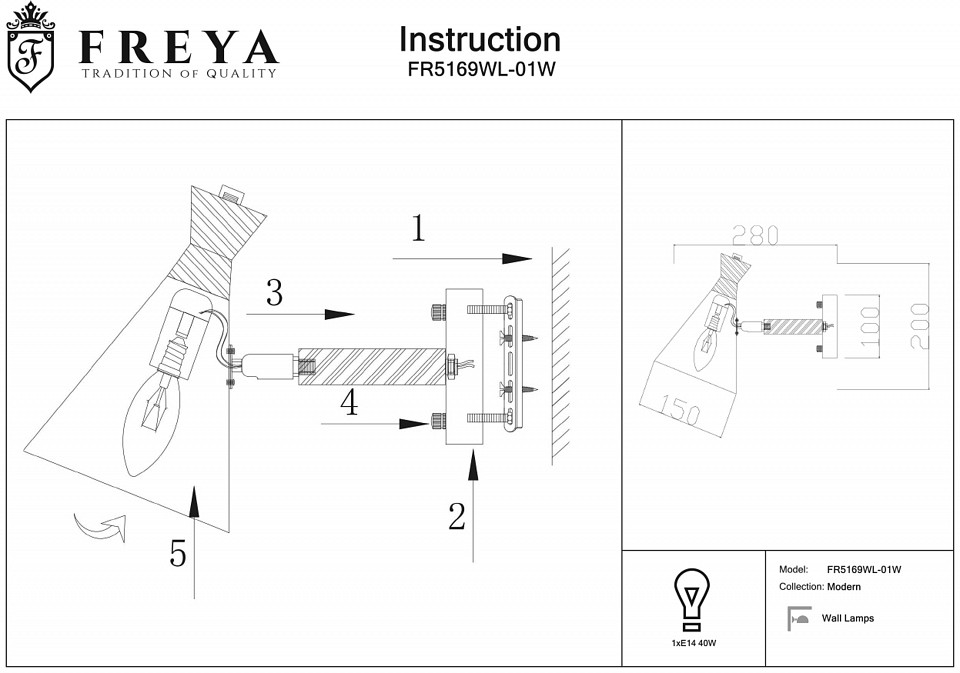 F
FREYA
TRADITION OF QUALITY

Instruction
FR5169WL-01W

1
3
4
2
5

280
100
200
150

1xE14 40W

Model: FR5169WL-01W
Collection: Modern
Wall Lamps