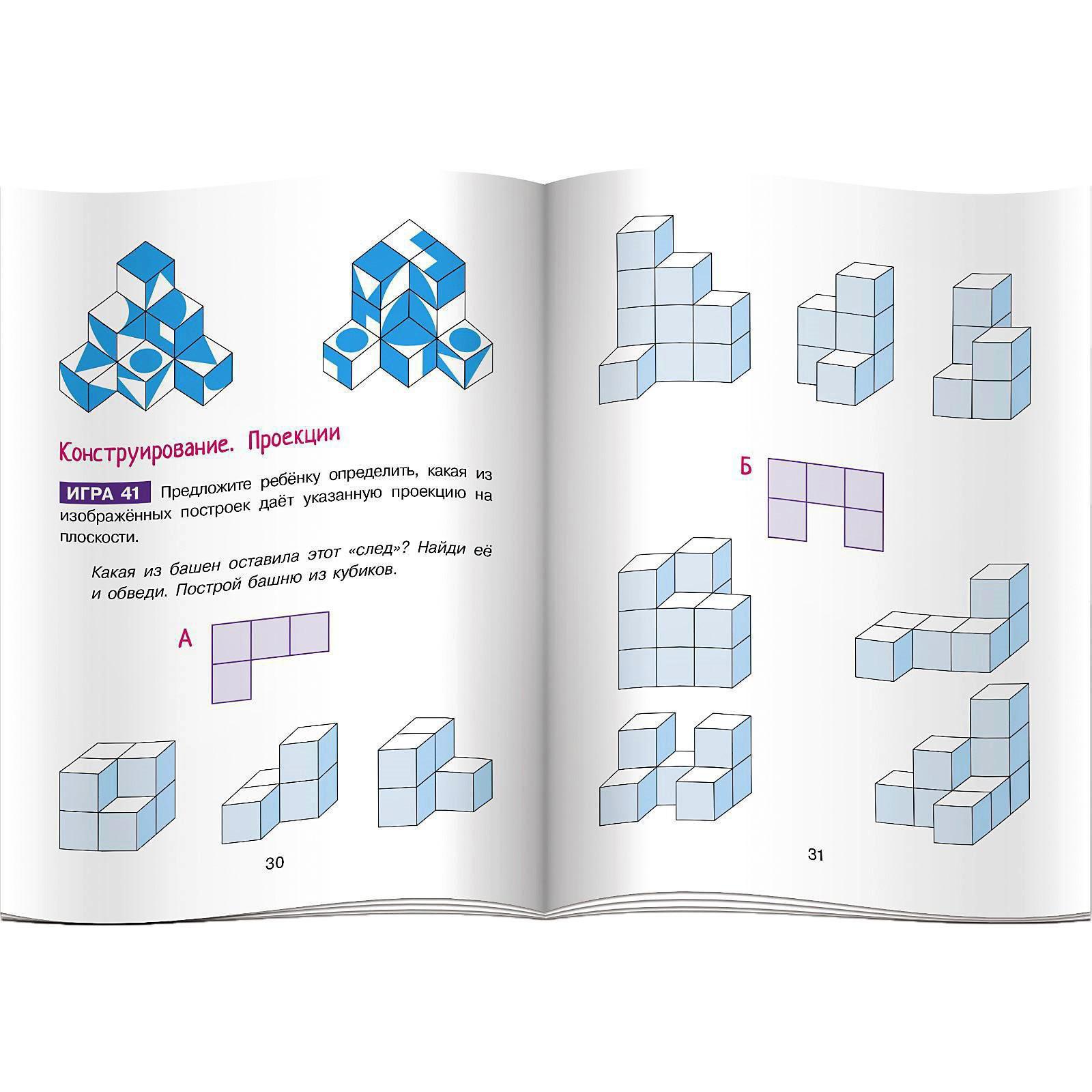 Конструирование. Проекции

ИГРА 41 Предложите ребёнку определить, какая из изображённых построек даёт указанную проекцию на плоскости.

Какая из башен оставила этот «след»? Найди её и обведи. Построй башню из кубиков.

А

30

Б

31