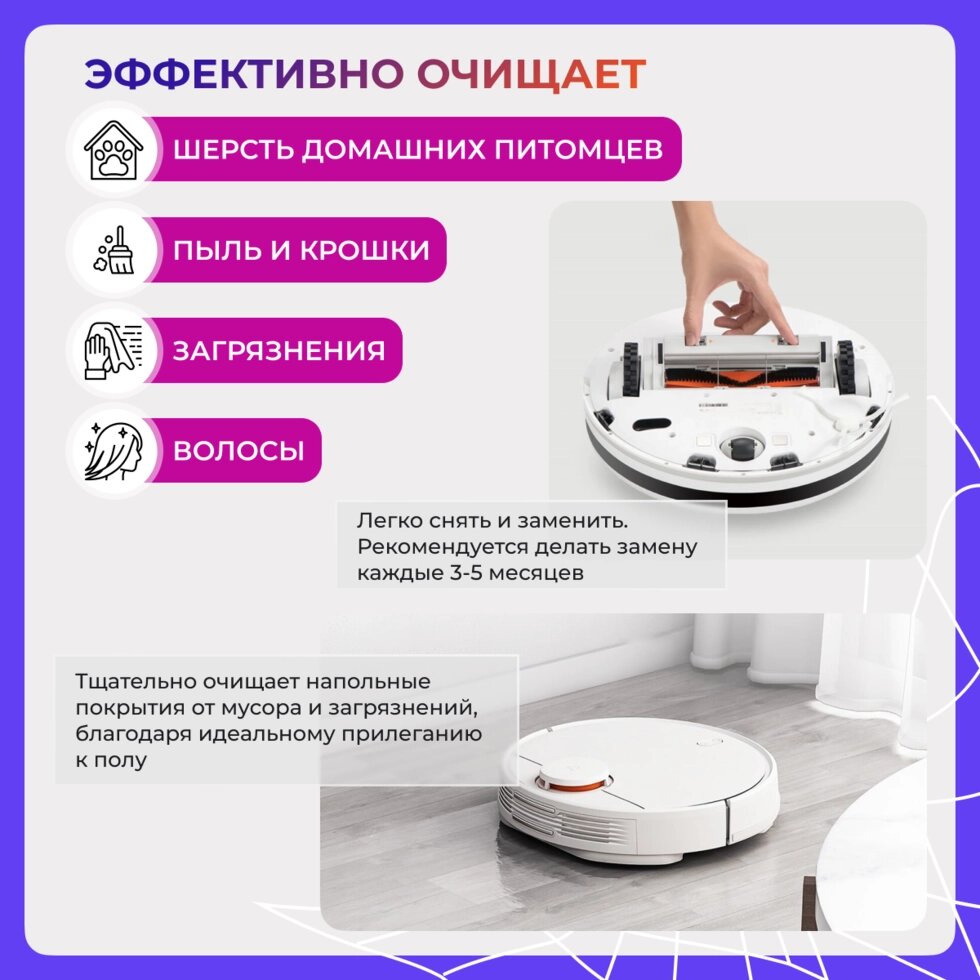 ЭФФЕКТИВНО ОЧИЩАЕТ

ШЕРСТЬ ДОМАШНИХ ПИТОМЦЕВ

ПЫЛЬ И КРОШКИ

ЗАГРЯЗНЕНИЯ

ВОЛОСЫ

Легко снять и заменить. Рекомендуется делать замену каждые 3-5 месяцев

Тщательно очищает напольные покрытия от мусора и загрязнений, благодаря идеальному прилеганию к полу