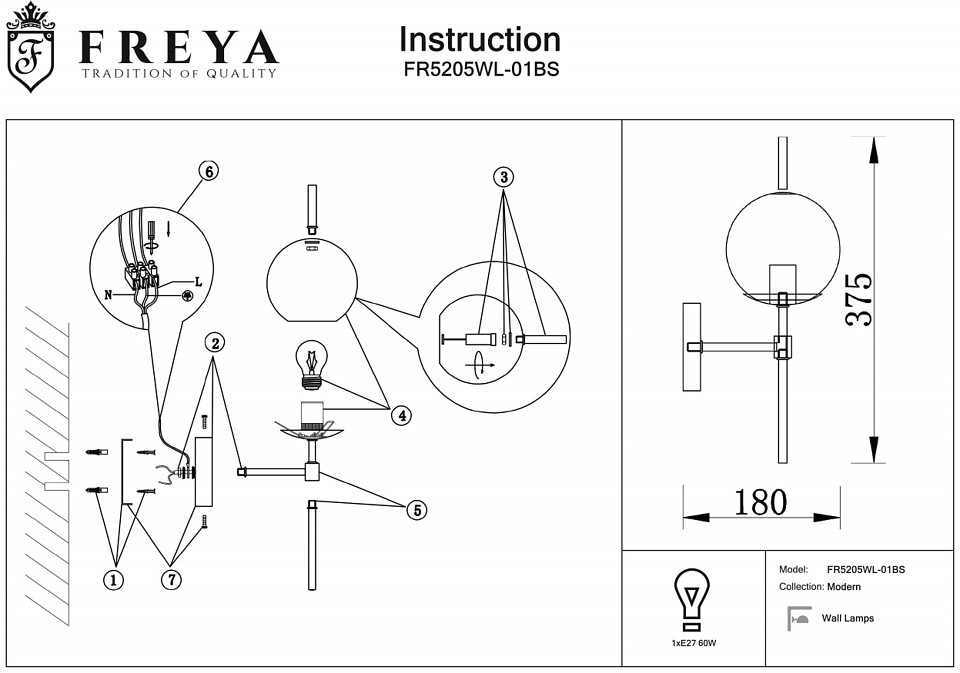 F
FREYA
TRADITION OF QUALITY

Instruction
FR5205WL-01BS

6
N
L
3
2
4
5
1
7

375
180

1xE27 60W

Model: FR5205WL-01BS
Collection: Modern
Wall Lamps