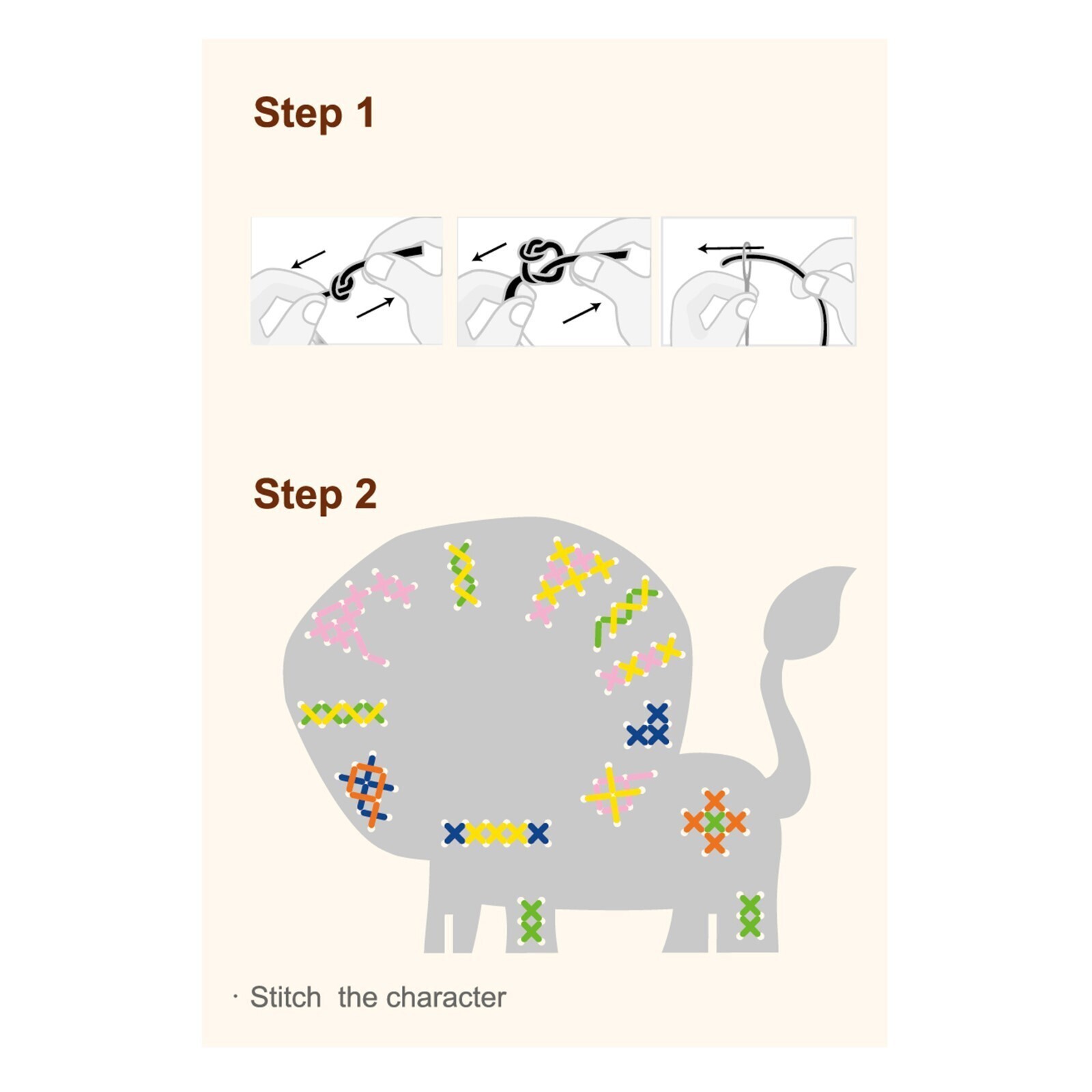 Step 1

Step 2

· Stitch the character