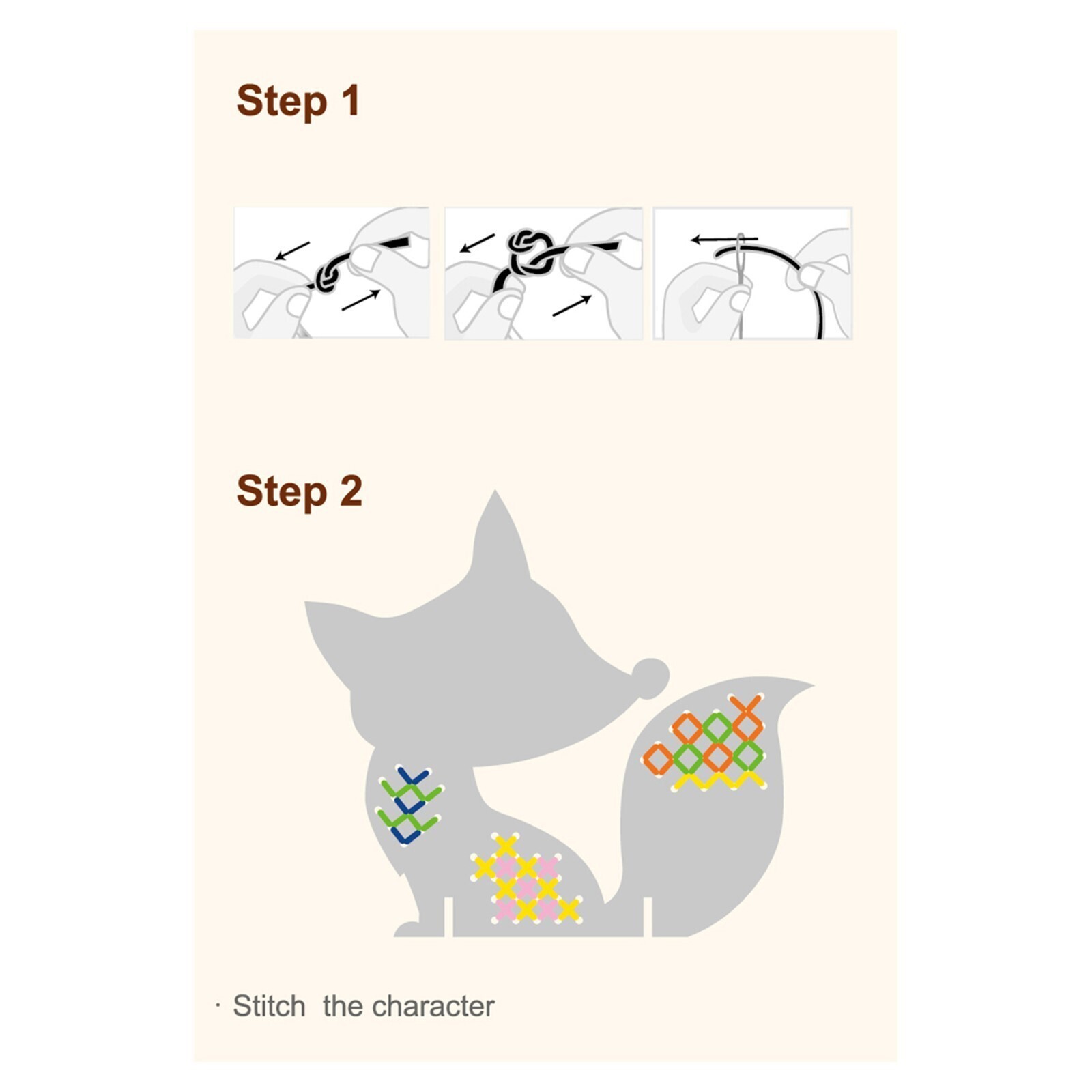 Step 1

Step 2

· Stitch the character