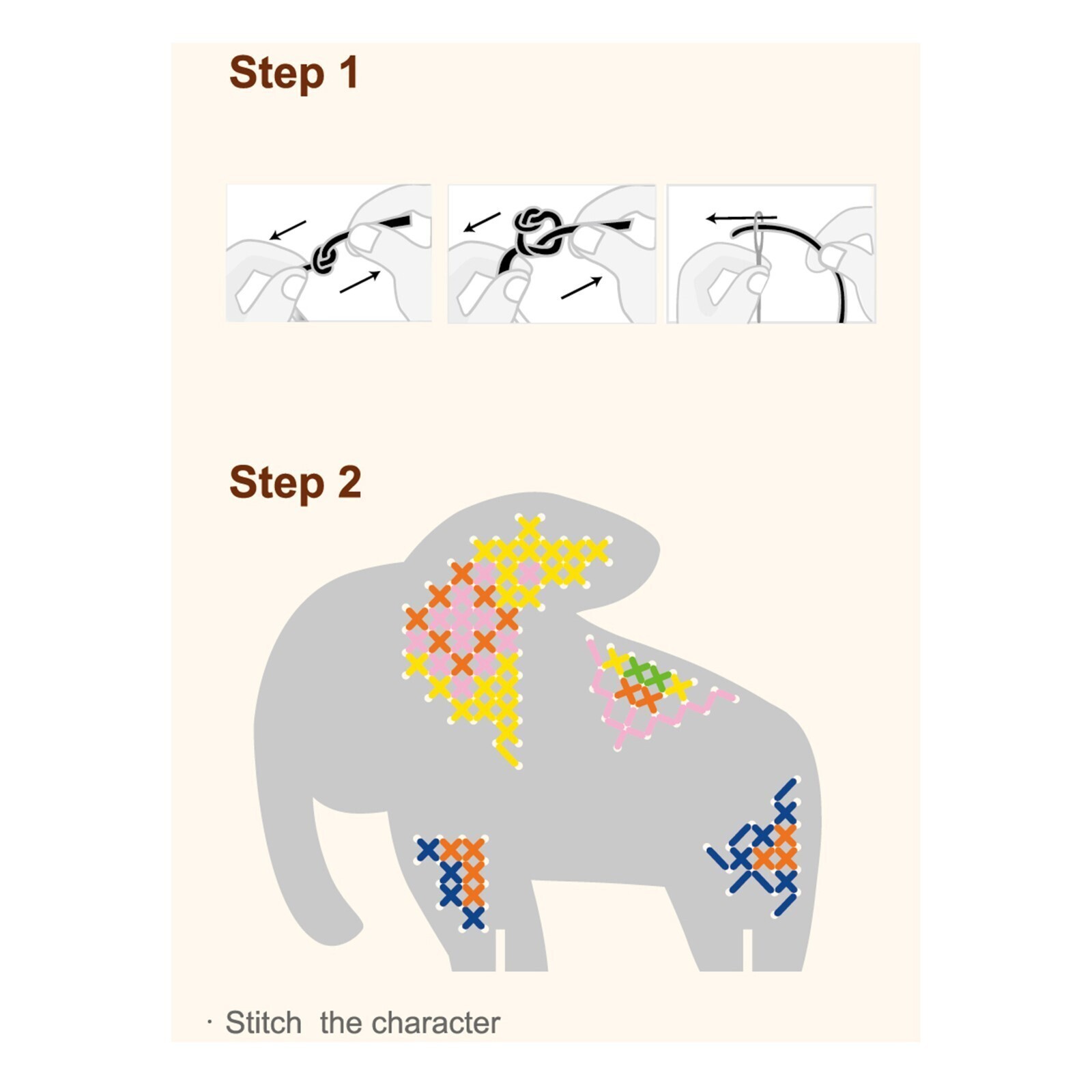 Step 1

Step 2

· Stitch the character