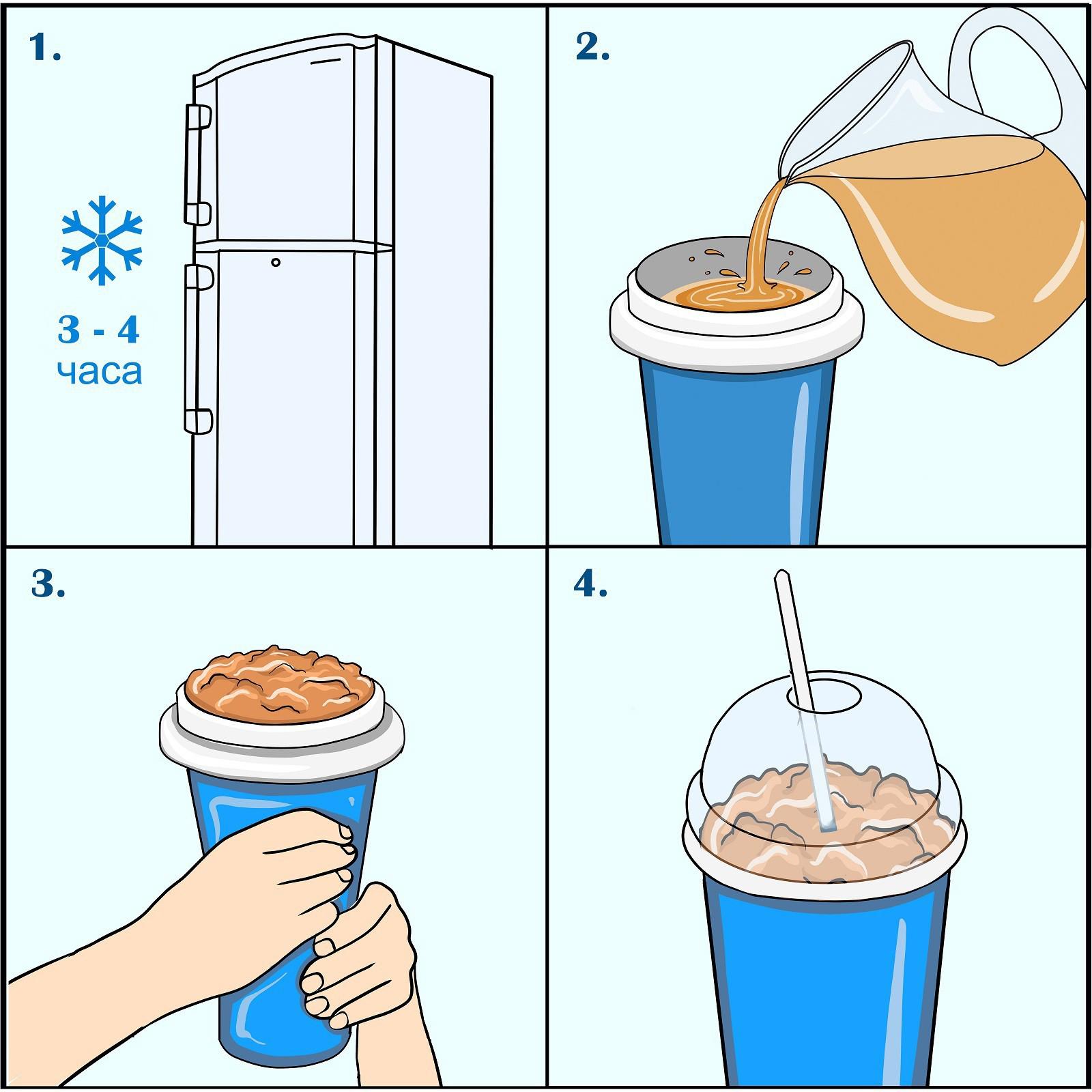 1.

3 - 4
часа

2.

3.

4.