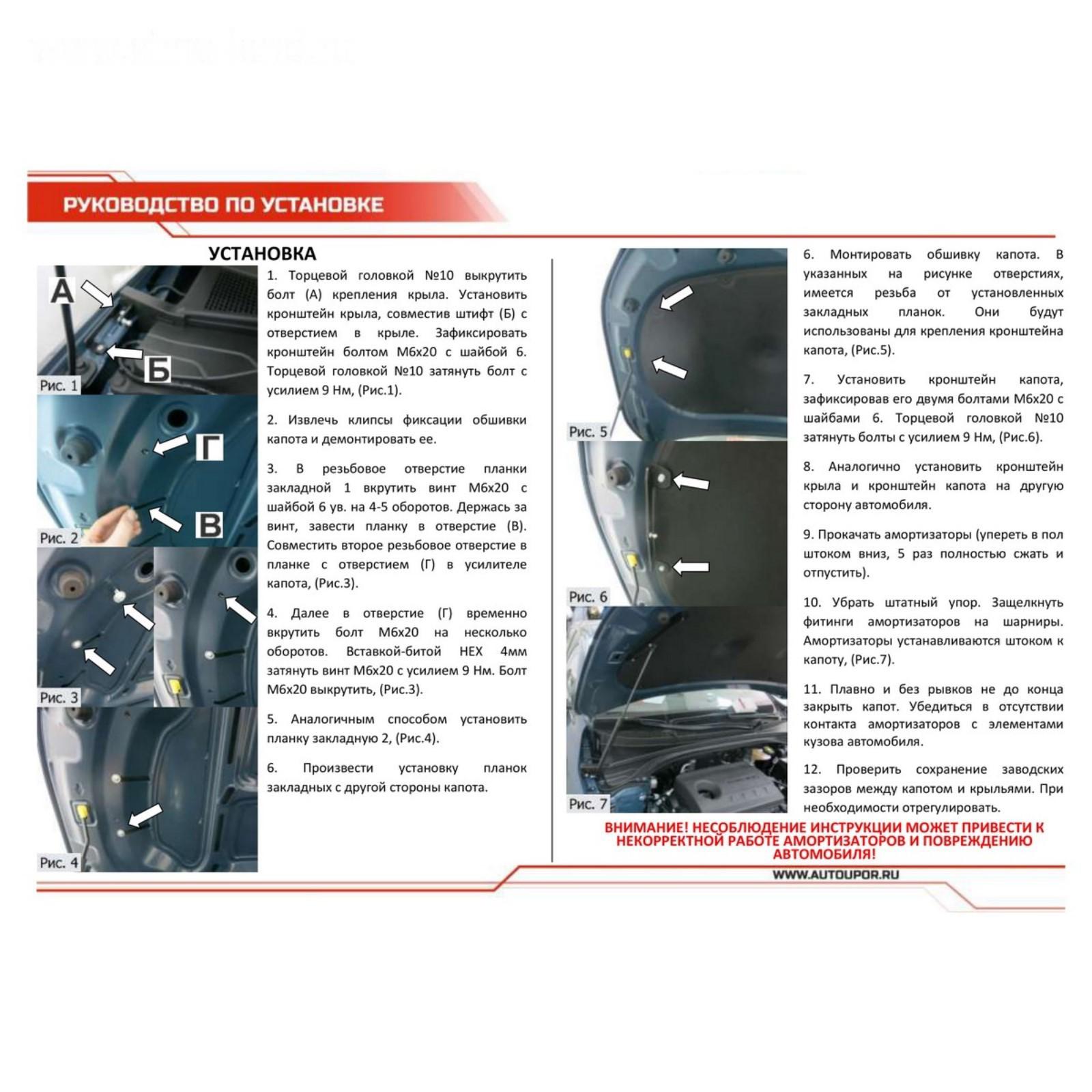 РУКОВОДСТВО ПО УСТАНОВКЕ

УСТАНОВКА

А

Б

Рис. 1

Г

В

Рис. 2

Рис. 3

Рис. 4

1. Торцевой головкой №10 выкрутить болт (А) крепления крыла. Установить кронштейн крыла, совместив штифт (Б) с отверстием в крыле. Зафиксировать кронштейн болтом М6х20 с шайбой 6. Торцевой головкой №10 затянуть болт с усилием 9 Нм, (Рис.1).

2. Извлечь клипсы фиксации обшивки капота и демонтировать ее.

3. В резьбовое отверстие планки закладной 1 вкрутить винт М6х20 с шайбой 6 ув. на 4-5 оборотов. Держась за винт, завести планку в отверстие (В). Совместить второе резьбовое отверстие в планке с отверстием (Г) в усилителе капота, (Рис.3).

4. Далее в отверстие (Г) временно вкрутить болт М6х20 на несколько оборотов. Вставкой-битой HEX 4мм затянуть винт М6х20 с усилием 9 Нм. Болт М6х20 выкрутить, (Рис.3).

5. Аналогичным способом установить планку закладную 2, (Рис.4).

6. Произвести установку планок закладных с другой стороны капота.

Рис. 5

Рис. 6

Рис. 7

6. Монтировать обшивку капота. В указанных на рисунке отверстиях, имеется резьба от установленных закладных планок. Они будут использованы для крепления кронштейна капота, (Рис.5).

7. Установить кронштейн капота, зафиксировав его двумя болтами М6х20 с шайбами 6. Торцевой головкой №10 затянуть болты с усилием 9 Нм, (Рис.6).

8. Аналогично установить кронштейн крыла и кронштейн капота на другую сторону автомобиля.

9. Прокачать амортизаторы (упереть в пол штоком вниз, 5 раз полностью сжать и отпустить).

10. Убрать штатный упор. Защелкнуть фитинги амортизаторов на шарниры. Амортизаторы устанавливаются штоком к капоту, (Рис.7).

11. Плавно и без рывков не до конца закрыть капот. Убедиться в отсутствии контакта амортизаторов с элементами кузова автомобиля.

12. Проверить сохранение заводских зазоров между капотом и крыльями. При необходимости отрегулировать.

ВНИМАНИЕ! НЕСОБЛЮДЕНИЕ ИНСТРУКЦИИ МОЖЕТ ПРИВЕСТИ К НЕКОРРЕКТНОЙ РАБОТЕ АМОРТИЗАТОРОВ И ПОВРЕЖДЕНИЮ АВТОМОБИЛЯ!

WWW.AUTOUPOR.RU