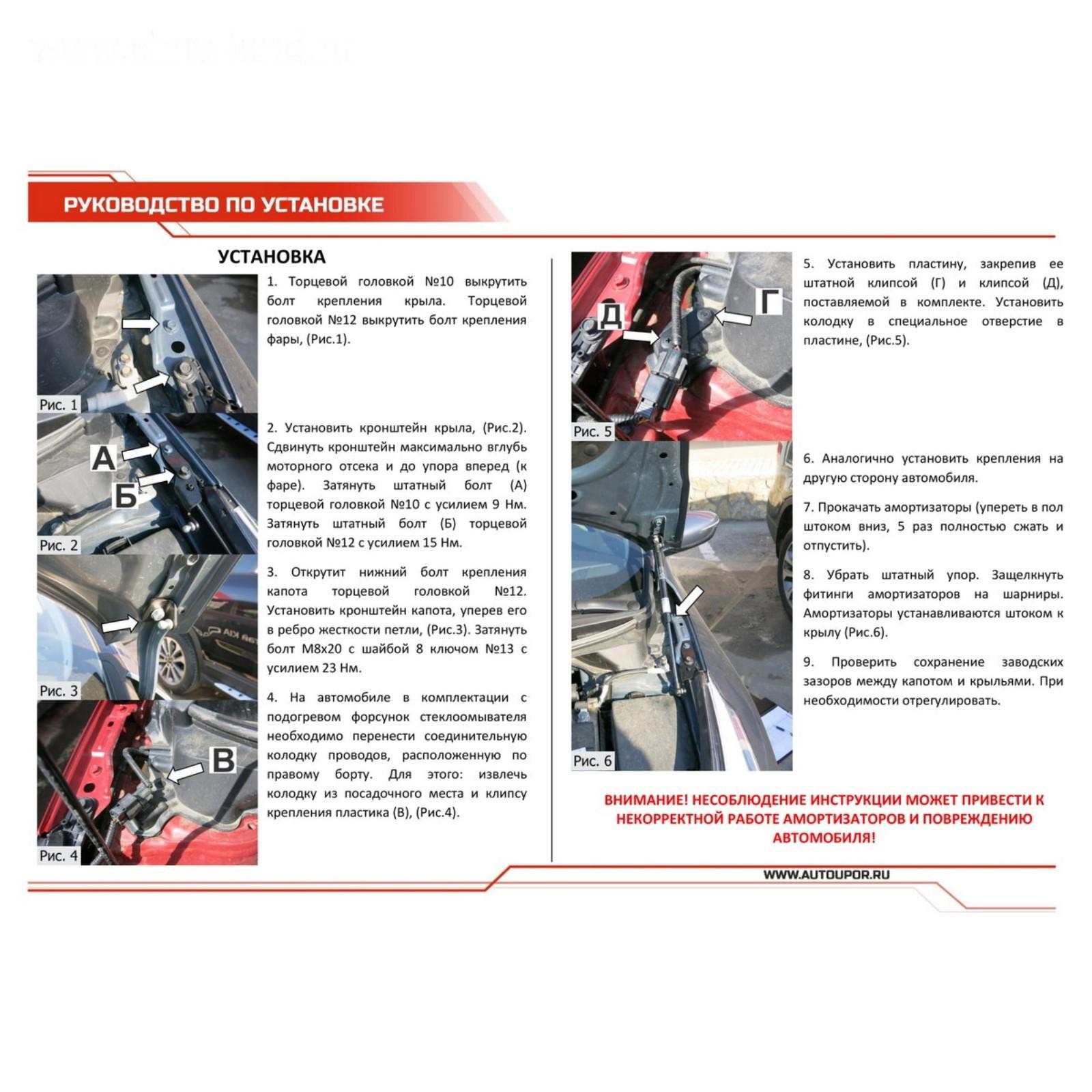 РУКОВОДСТВО ПО УСТАНОВКЕ

УСТАНОВКА

Рис. 1

1. Торцевой головкой №10 выкрутить болт крепления крыла. Торцевой головкой №12 выкрутить болт крепления фары, (Рис.1).

А
Б
Рис. 2

2. Установить кронштейн крыла, (Рис.2). Сдвинуть кронштейн максимально вглубь моторного отсека и до упора вперед (к фаре). Затянуть штатный болт (А) торцевой головкой №10 с усилием 9 Нм. Затянуть штатный болт (Б) торцевой головкой №12 с усилием 15 Нм.

Рис. 3

3. Открутит нижний болт крепления капота торцевой головкой №12. Установить кронштейн капота, уперев его в ребро жесткости петли, (Рис.3). Затянуть болт М8х20 с шайбой 8 ключом №13 с усилием 23 Нм.

В
Рис. 4

4. На автомобиле в комплектации с подогревом форсунок стеклоомывателя необходимо перенести соединительную колодку проводов, расположенную по правому борту. Для этого: извлечь колодку из посадочного места и клипсу крепления пластика (В), (Рис.4).

Д
Г
Рис. 5

5. Установить пластину, закрепив ее штатной клипсой (Г) и клипсой (Д), поставляемой в комплекте. Установить колодку в специальное отверстие в пластине, (Рис.5).

Рис. 6

6. Аналогично установить крепления на другую сторону автомобиля.

7. Прокачать амортизаторы (упереть в пол штоком вниз, 5 раз полностью сжать и отпустить).

8. Убрать штатный упор. Защелкнуть фитинги амортизаторов на шарниры. Амортизаторы устанавливаются штоком к крылу (Рис.6).

9. Проверить сохранение заводских зазоров между капотом и крыльями. При необходимости отрегулировать.

ВНИМАНИЕ! НЕСОБЛЮДЕНИЕ ИНСТРУКЦИИ МОЖЕТ ПРИВЕСТИ К НЕКОРРЕКТНОЙ РАБОТЕ АМОРТИЗАТОРОВ И ПОВРЕЖДЕНИЮ АВТОМОБИЛЯ!

WWW.AUTOUPOR.RU