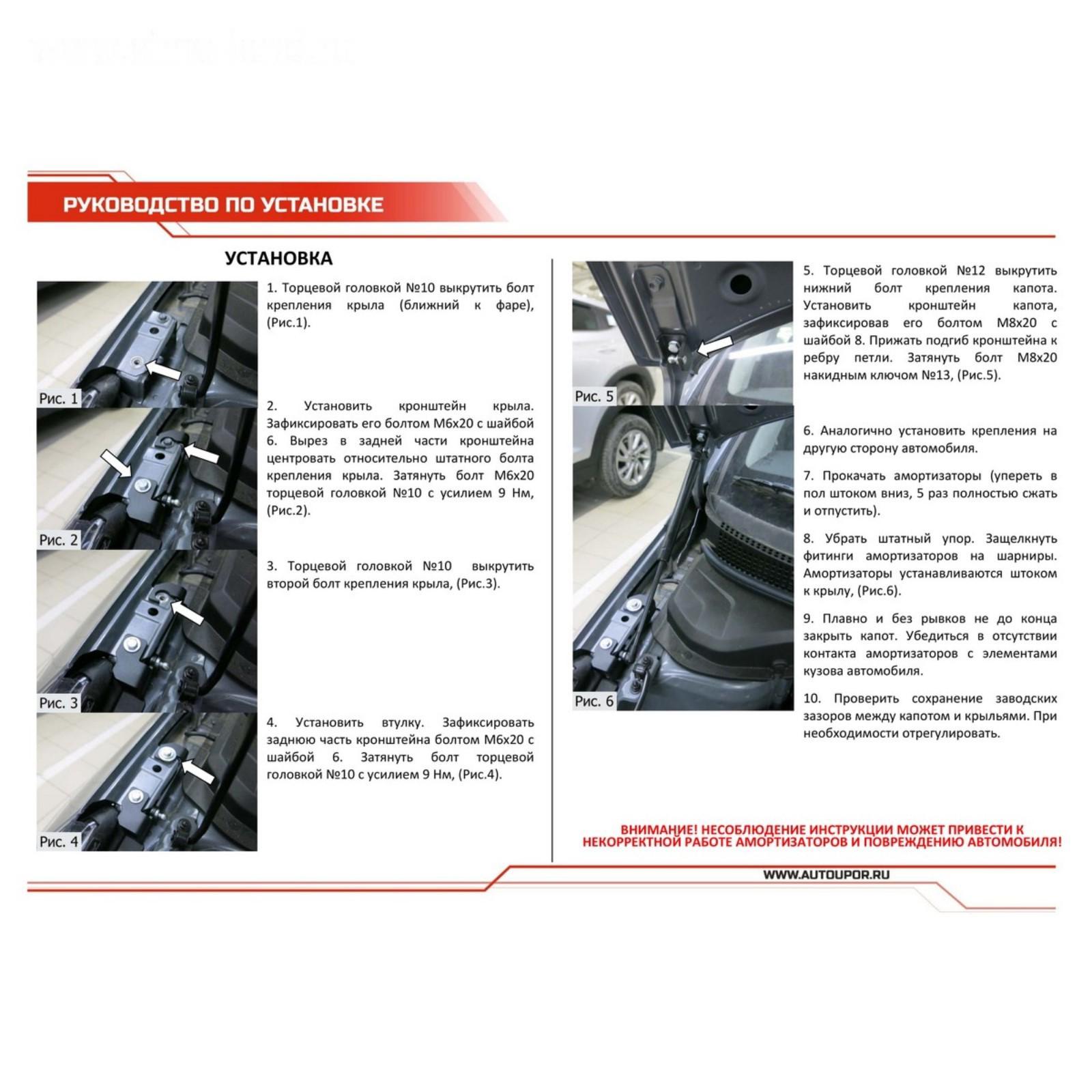 РУКОВОДСТВО ПО УСТАНОВКЕ

УСТАНОВКА

Рис. 1

1. Торцевой головкой №10 выкрутить болт крепления крыла (ближний к фаре), (Рис.1).

Рис. 2

2. Установить кронштейн крыла. Зафиксировать его болтом М6х20 с шайбой 6. Вырез в задней части кронштейна центровать относительно штатного болта крепления крыла. Затянуть болт М6х20 торцевой головкой №10 с усилием 9 Нм, (Рис.2).

Рис. 3

3. Торцевой головкой №10 выкрутить второй болт крепления крыла, (Рис.3).

Рис. 4

4. Установить втулку. Зафиксировать заднюю часть кронштейна болтом М6х20 с шайбой 6. Затянуть болт торцевой головкой №10 с усилием 9 Нм, (Рис.4).

Рис. 5

5. Торцевой головкой №12 выкрутить нижний болт крепления капота. Установить кронштейн капота, зафиксировав его болтом М8х20 с шайбой 8. Прижать подгиб кронштейна к ребру петли. Затянуть болт М8х20 накидным ключом №13, (Рис.5).

Рис. 6

6. Аналогично установить крепления на другую сторону автомобиля.

7. Прокачать амортизаторы (упереть в пол штоком вниз, 5 раз полностью сжать и отпустить).

8. Убрать штатный упор. Защелкнуть фитинги амортизаторов на шарниры. Амортизаторы устанавливаются штоком к крылу, (Рис.6).

9. Плавно и без рывков не до конца закрыть капот. Убедиться в отсутствии контакта амортизаторов с элементами кузова автомобиля.

10. Проверить сохранение заводских зазоров между капотом и крыльями. При необходимости отрегулировать.

ВНИМАНИЕ! НЕСОБЛЮДЕНИЕ ИНСТРУКЦИИ МОЖЕТ ПРИВЕСТИ К НЕКОРРЕКТНОЙ РАБОТЕ АМОРТИЗАТОРОВ И ПОВРЕЖДЕНИЮ АВТОМОБИЛЯ!

WWW.AUTOUPOR.RU